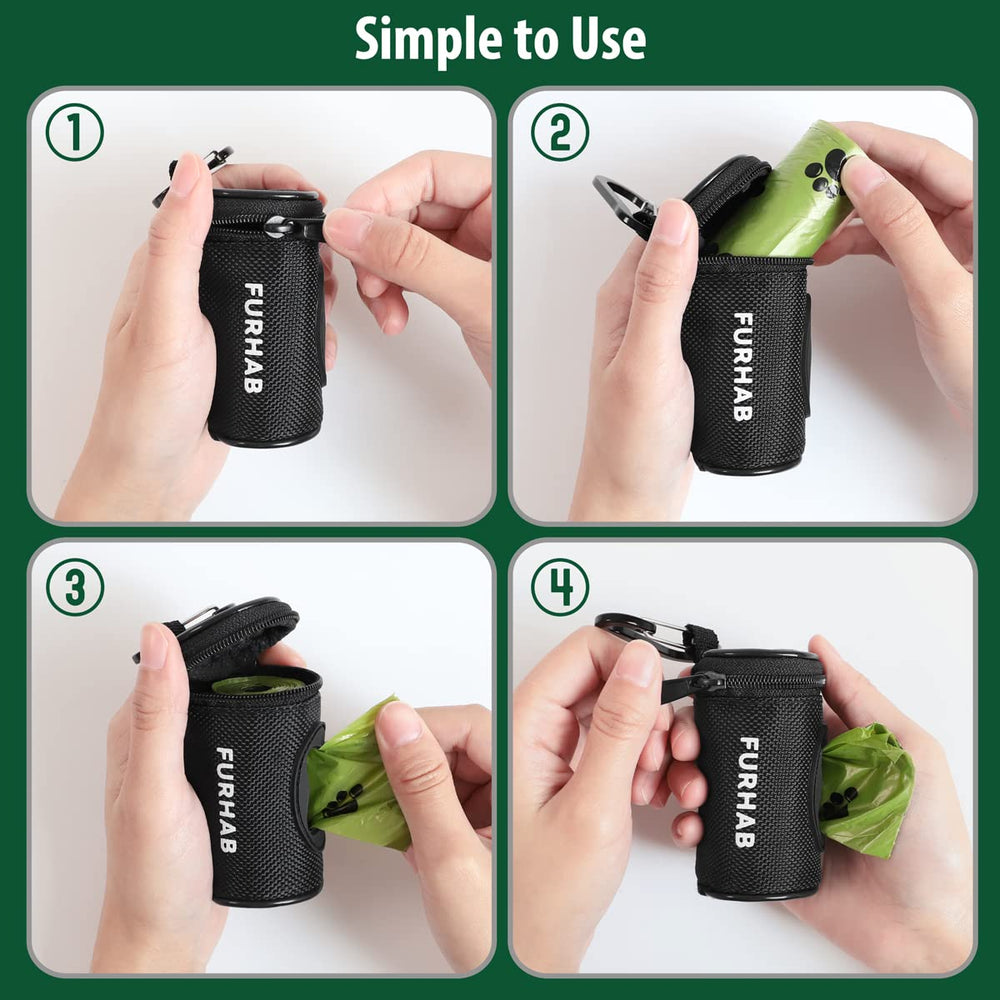 Simple to Use

①
FURHAB

②
FURHAB

③
FURHAB

④
FURHAB