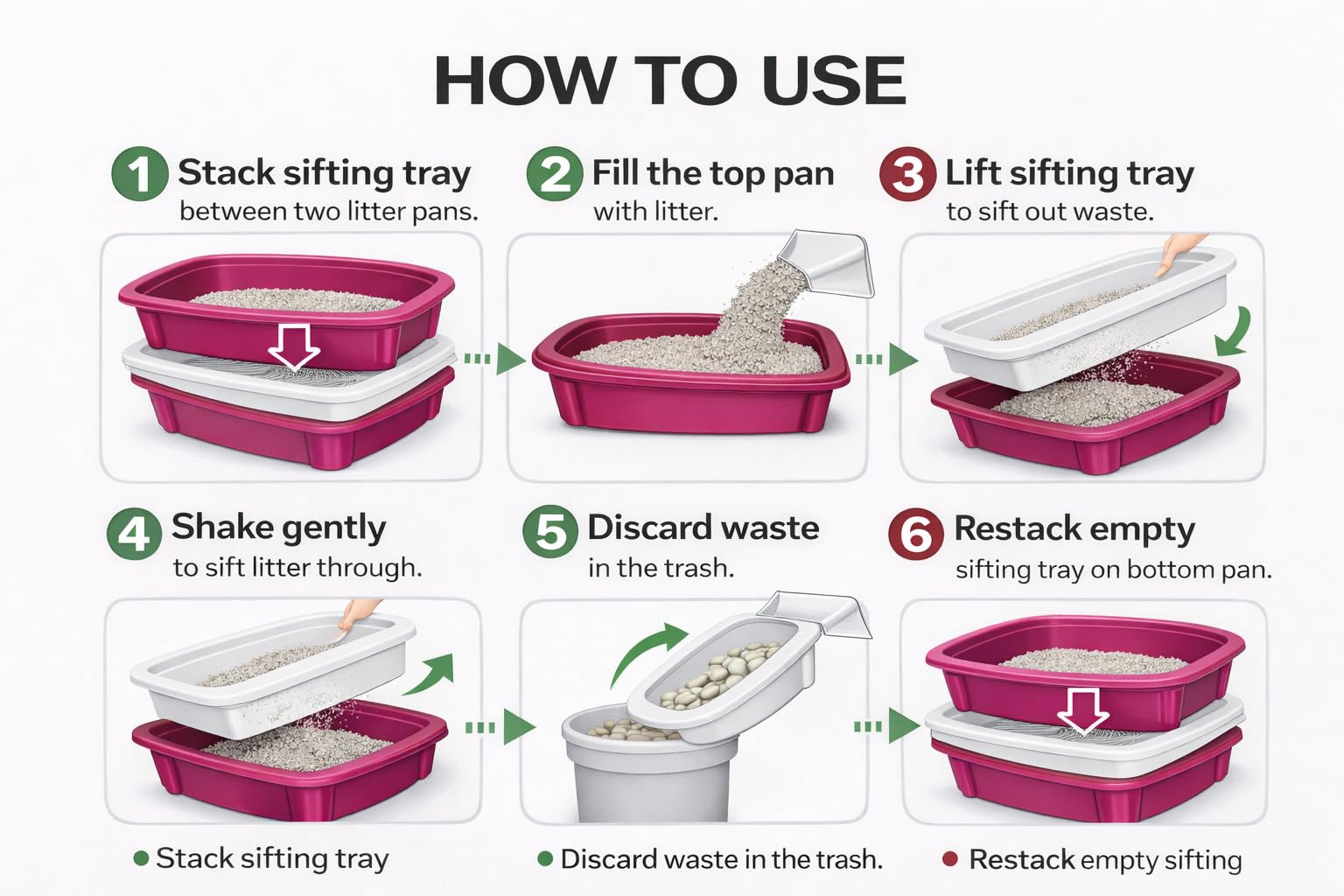 HOW TO USE

1 Stack sifting tray
between two litter pans.

2 Fill the top pan
with litter.

3 Lift sifting tray
to sift out waste.

4 Shake gently
to sift litter through.

5 Discard waste
in the trash.

6 Restack empty
sifting tray on bottom pan.

• Stack sifting tray

• Discard waste in the trash.

• Restack empty sifting