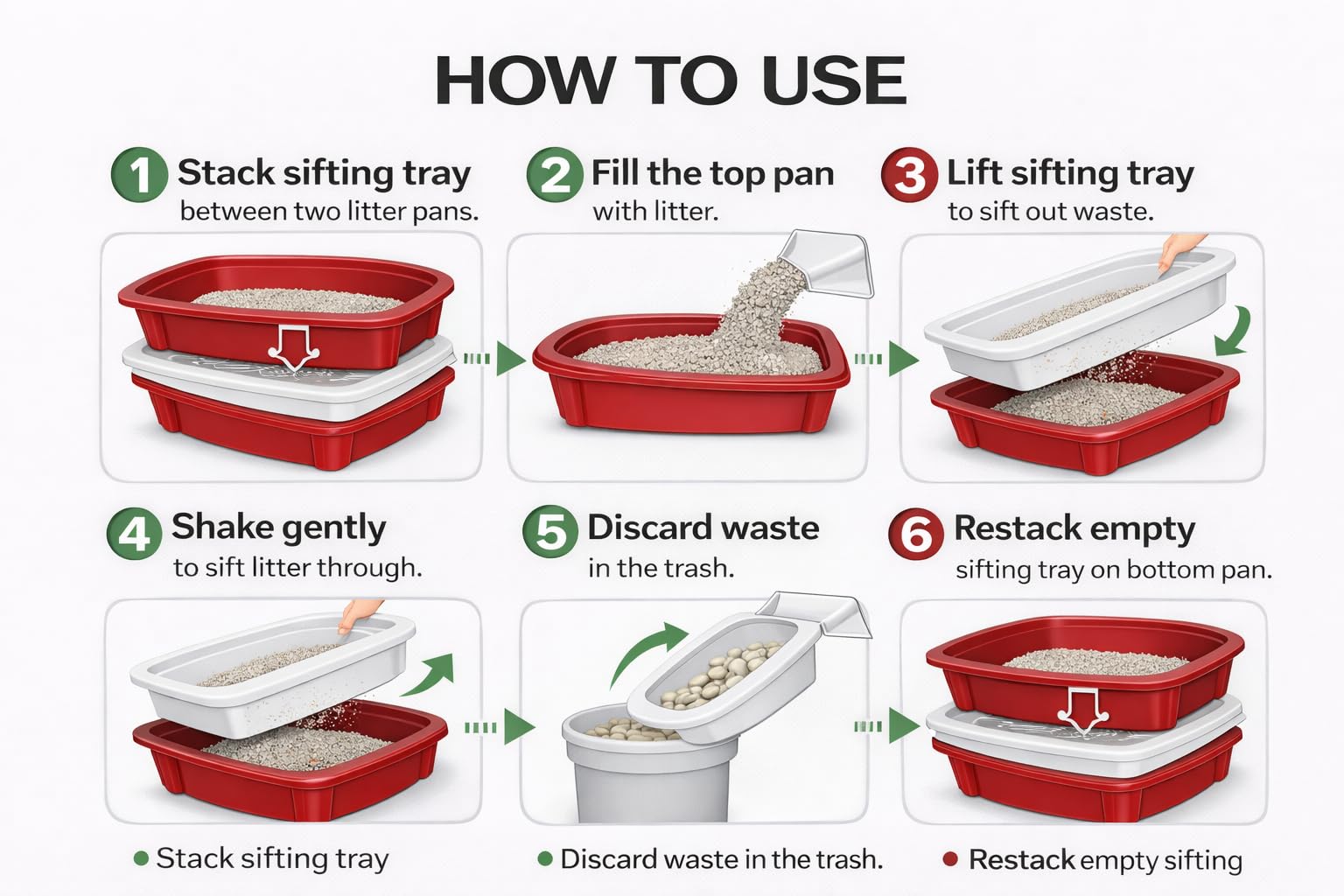 HOW TO USE

1 Stack sifting tray
between two litter pans.

2 Fill the top pan
with litter.

3 Lift sifting tray
to sift out waste.

4 Shake gently
to sift litter through.

5 Discard waste
in the trash.

6 Restack empty
sifting tray on bottom pan.

• Stack sifting tray

• Discard waste in the trash.

• Restack empty sifting