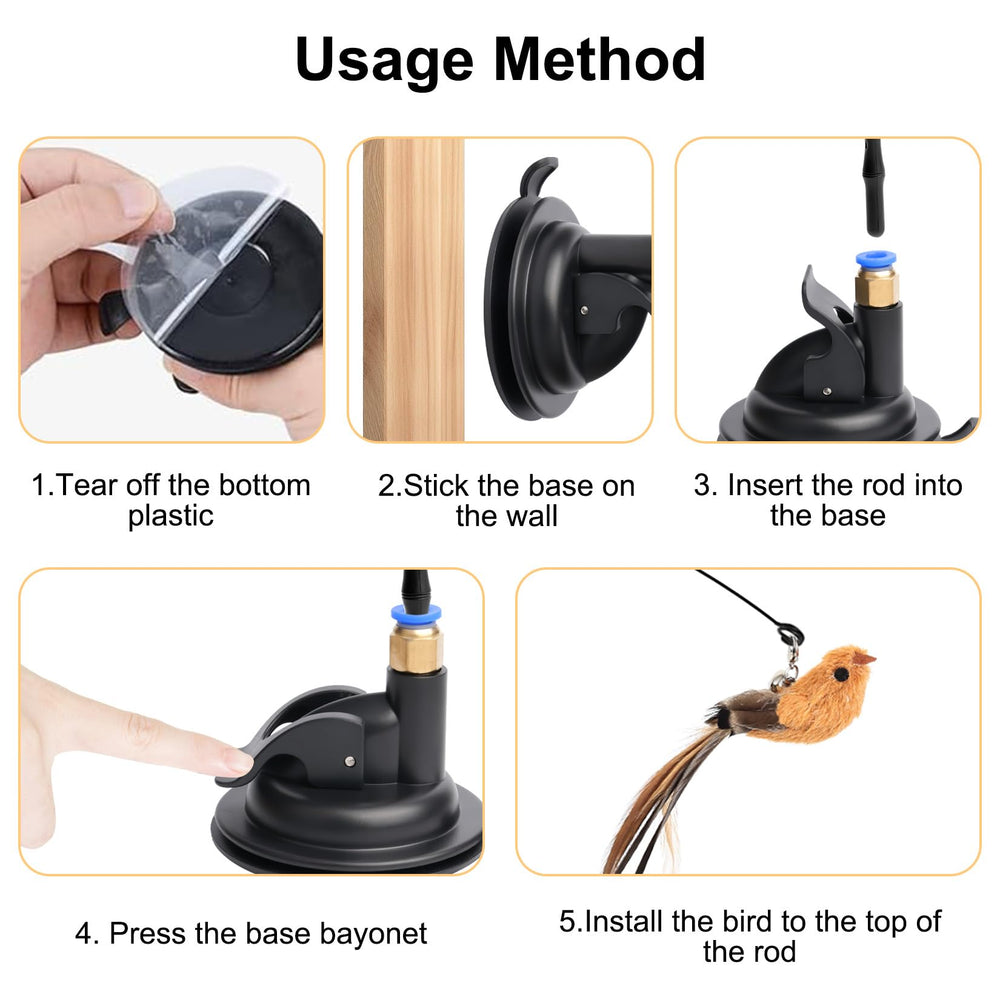 Usage Method

1.Tear off the bottom plastic

2.Stick the base on the wall

3. Insert the rod into the base

4. Press the base bayonet

5.Install the bird to the top of the rod