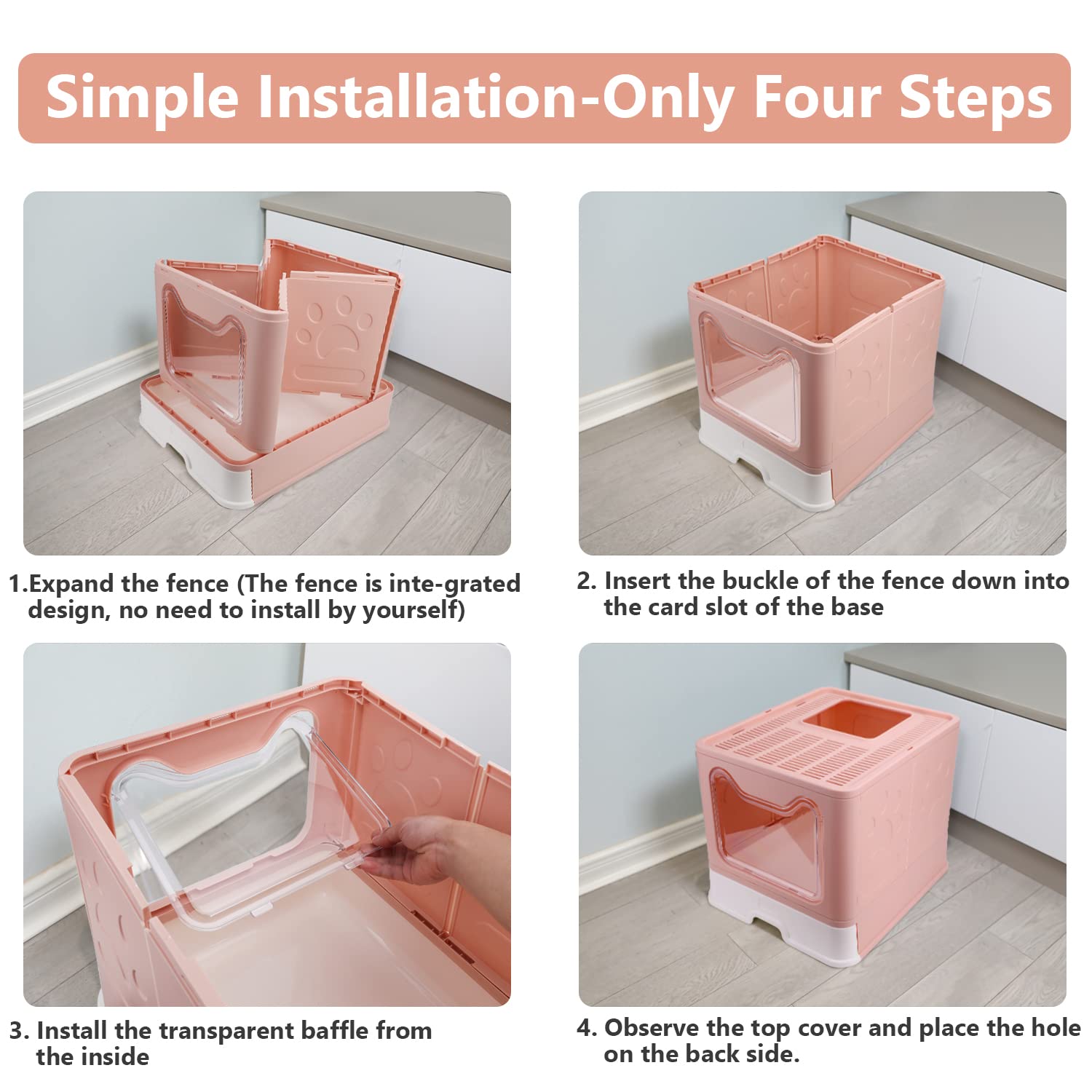 Simple Installation-Only Four Steps

1.Expand the fence (The fence is inte-grated design, no need to install by yourself)

2. Insert the buckle of the fence down into the card slot of the base

3. Install the transparent baffle from the inside

4. Observe the top cover and place the hole on the back side.