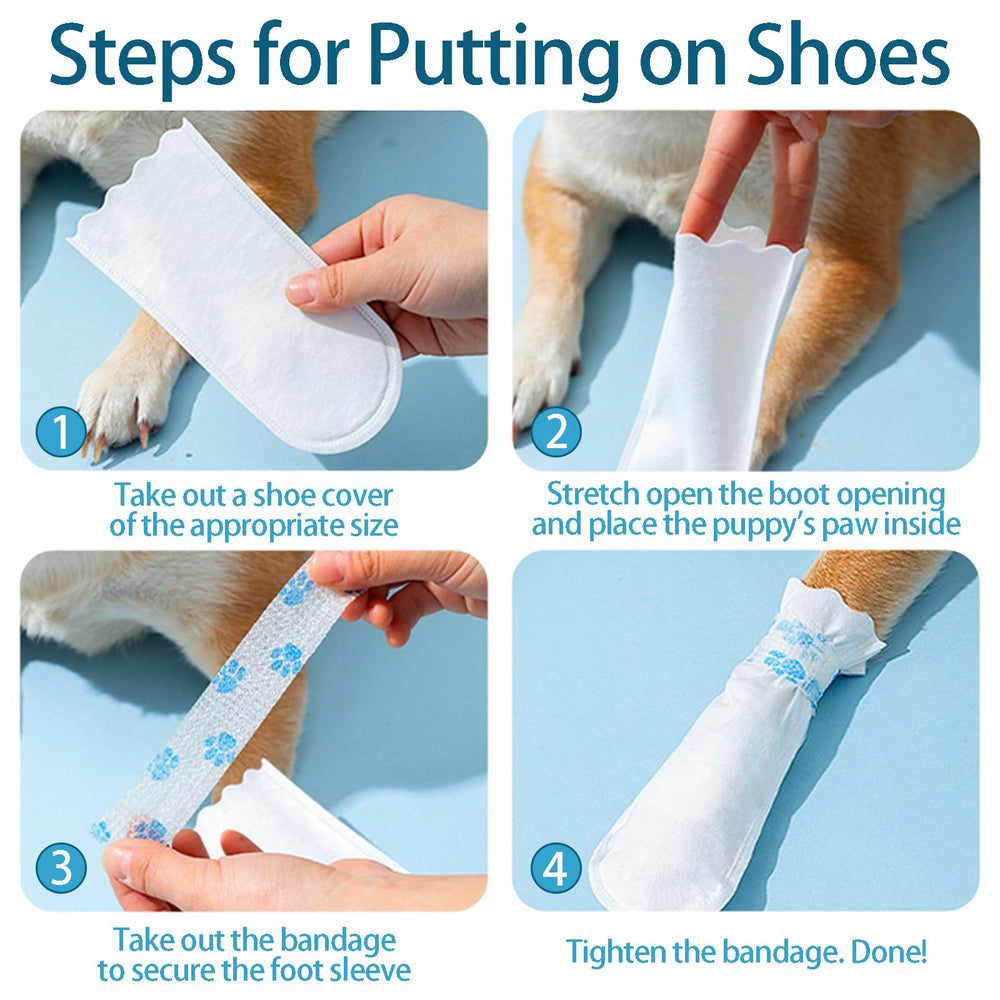 Steps for Putting on Shoes

1

Take out a shoe cover of the appropriate size

2

Stretch open the boot opening and place the puppy's paw inside

3

Take out the bandage to secure the foot sleeve

4

Tighten the bandage. Done!