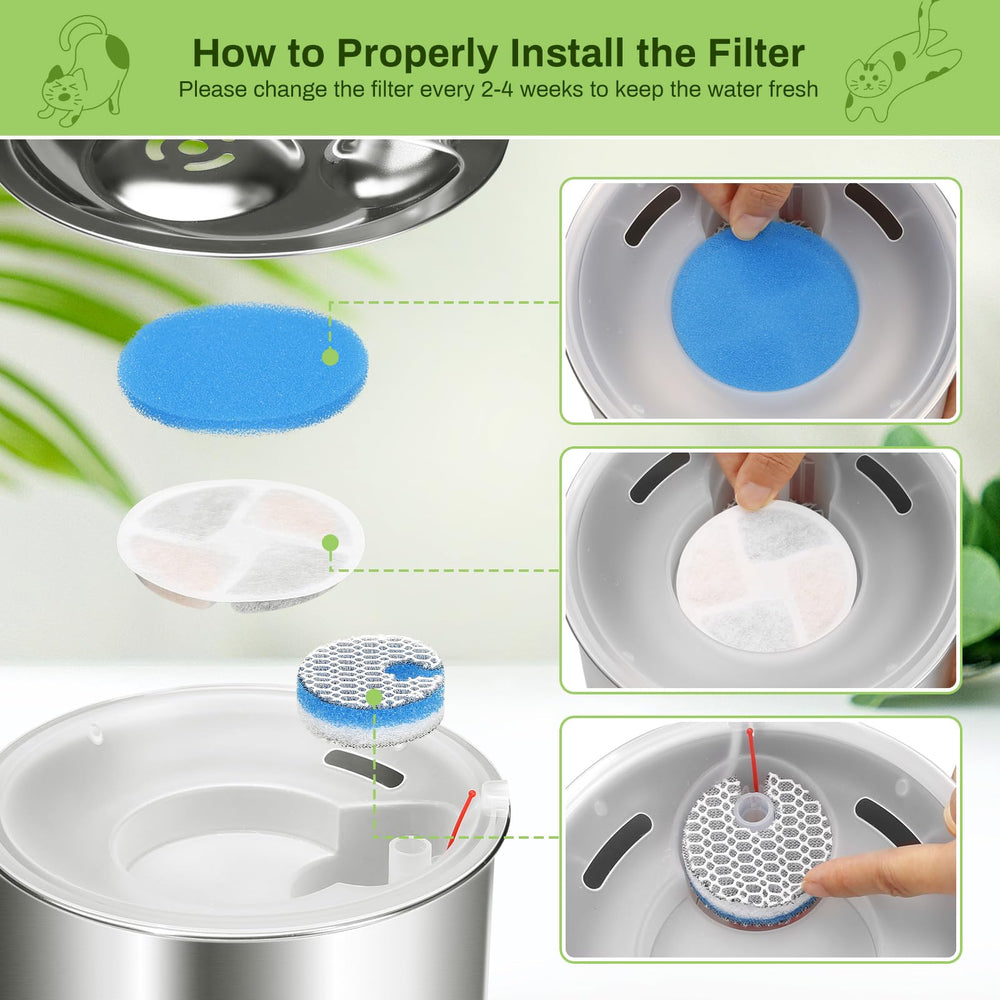 How to Properly Install the Filter

Please change the filter every 2-4 weeks to keep the water fresh