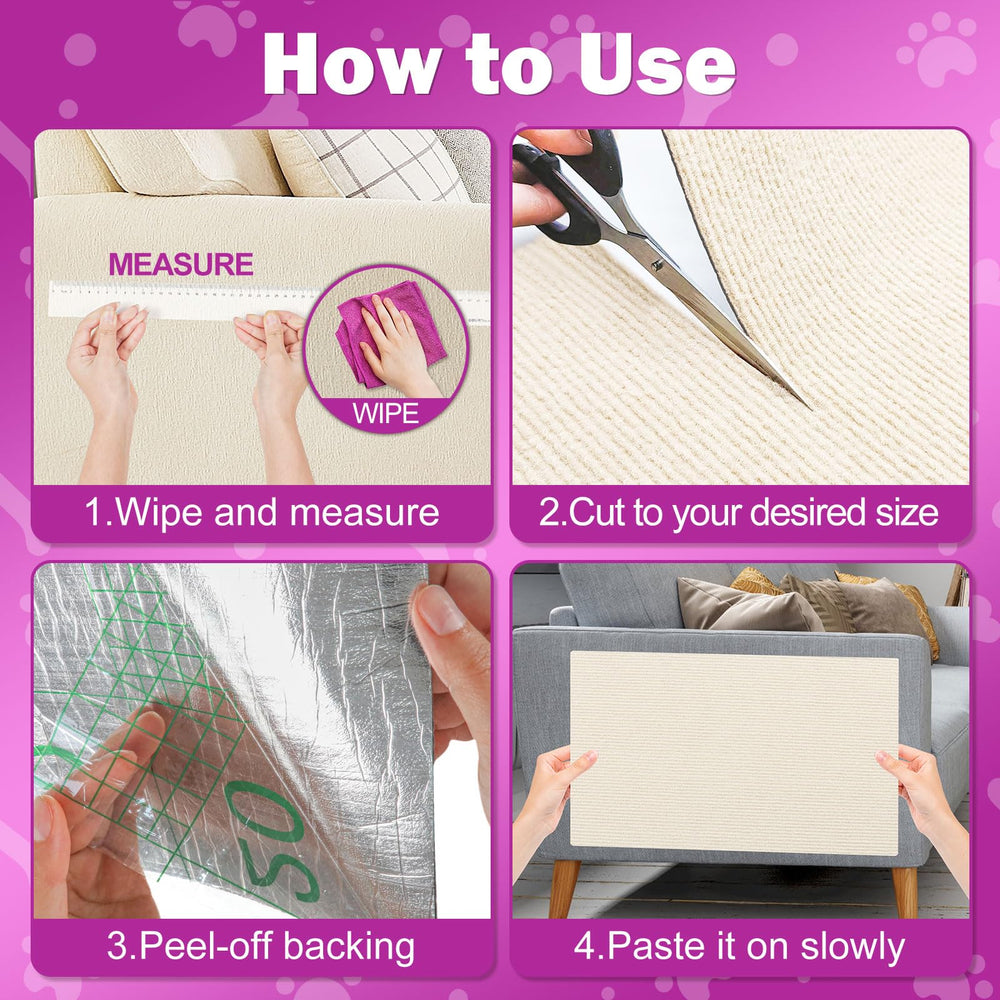 How to Use

MEASURE

WIPE

1.Wipe and measure

2.Cut to your desired size

50

3.Peel-off backing

4.Paste it on slowly