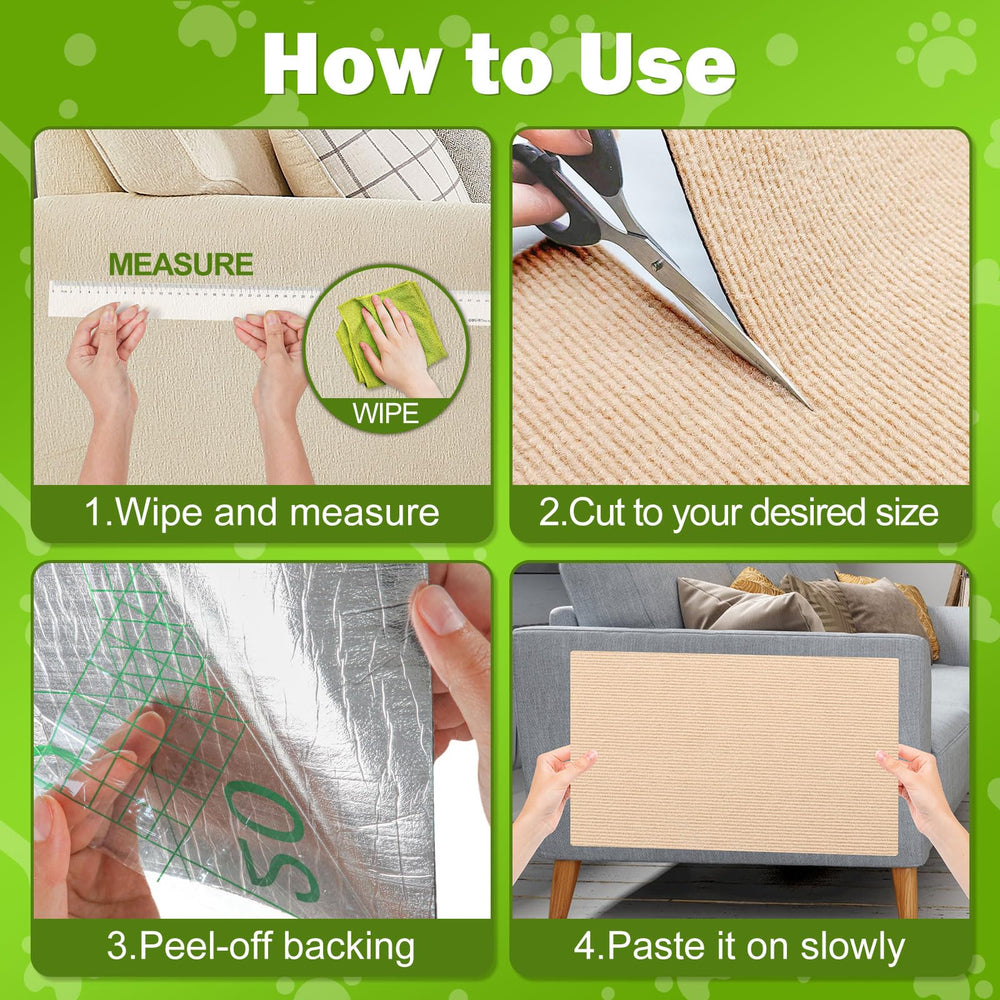 How to Use

MEASURE

WIPE

1.Wipe and measure

2.Cut to your desired size

50

3.Peel-off backing

4.Paste it on slowly