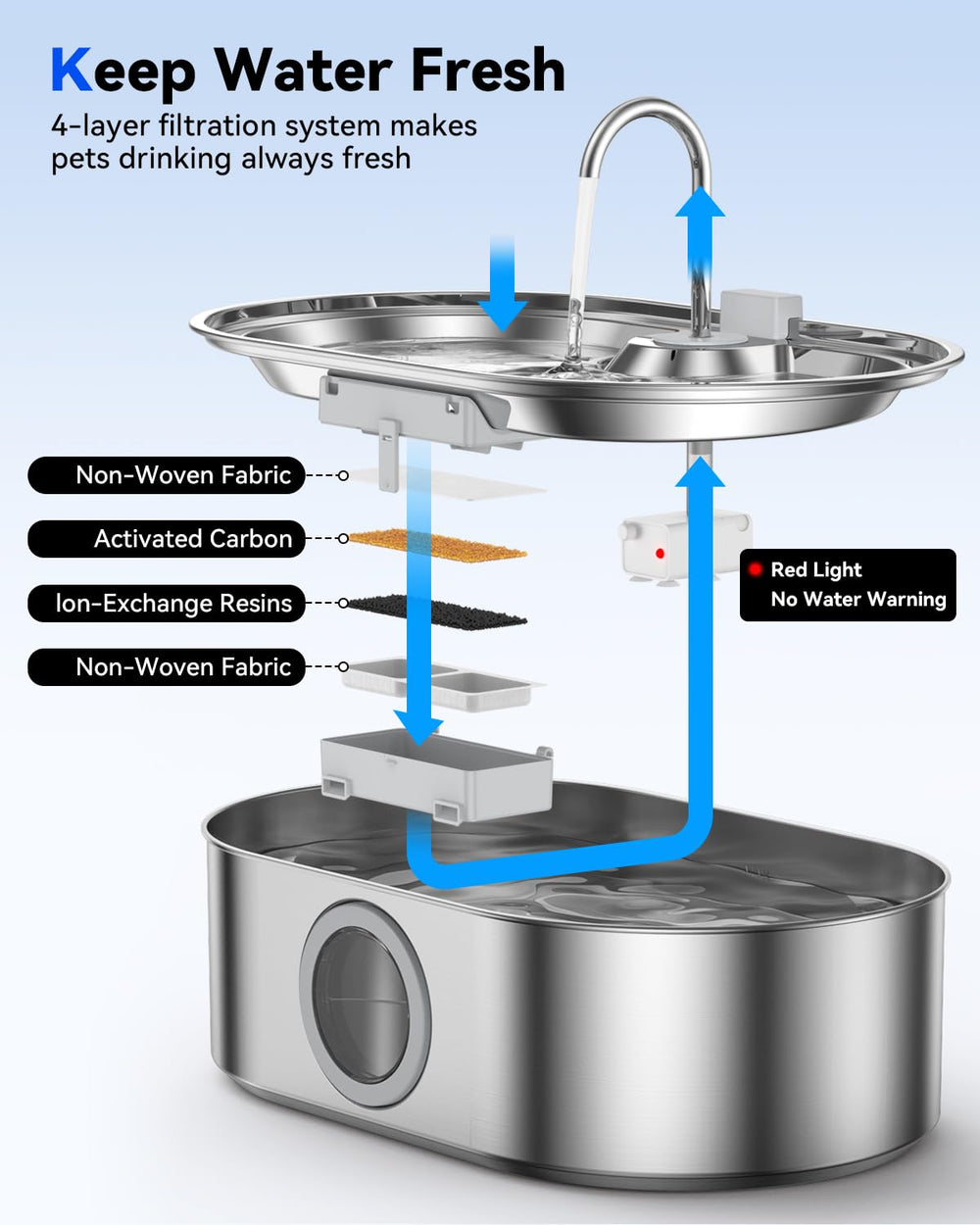 Keep Water Fresh

4-layer filtration system makes pets drinking always fresh

Non-Woven Fabric

Activated Carbon

Ion-Exchange Resins

Non-Woven Fabric

Red Light
No Water Warning