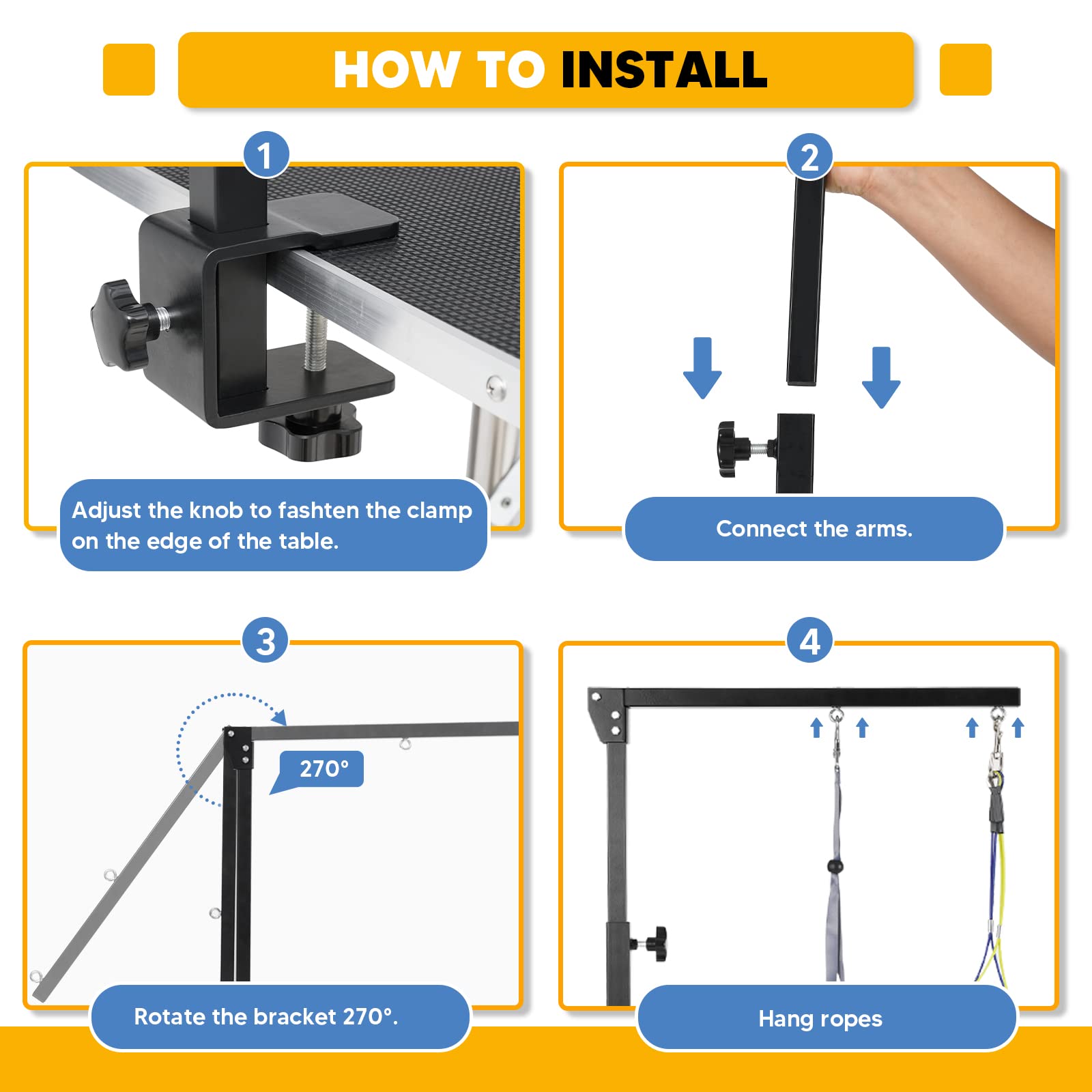 HOW TO INSTALL

1

Adjust the knob to fashten the clamp on the edge of the table.

2

Connect the arms.

3

270°

Rotate the bracket 270°.

4

Hang ropes