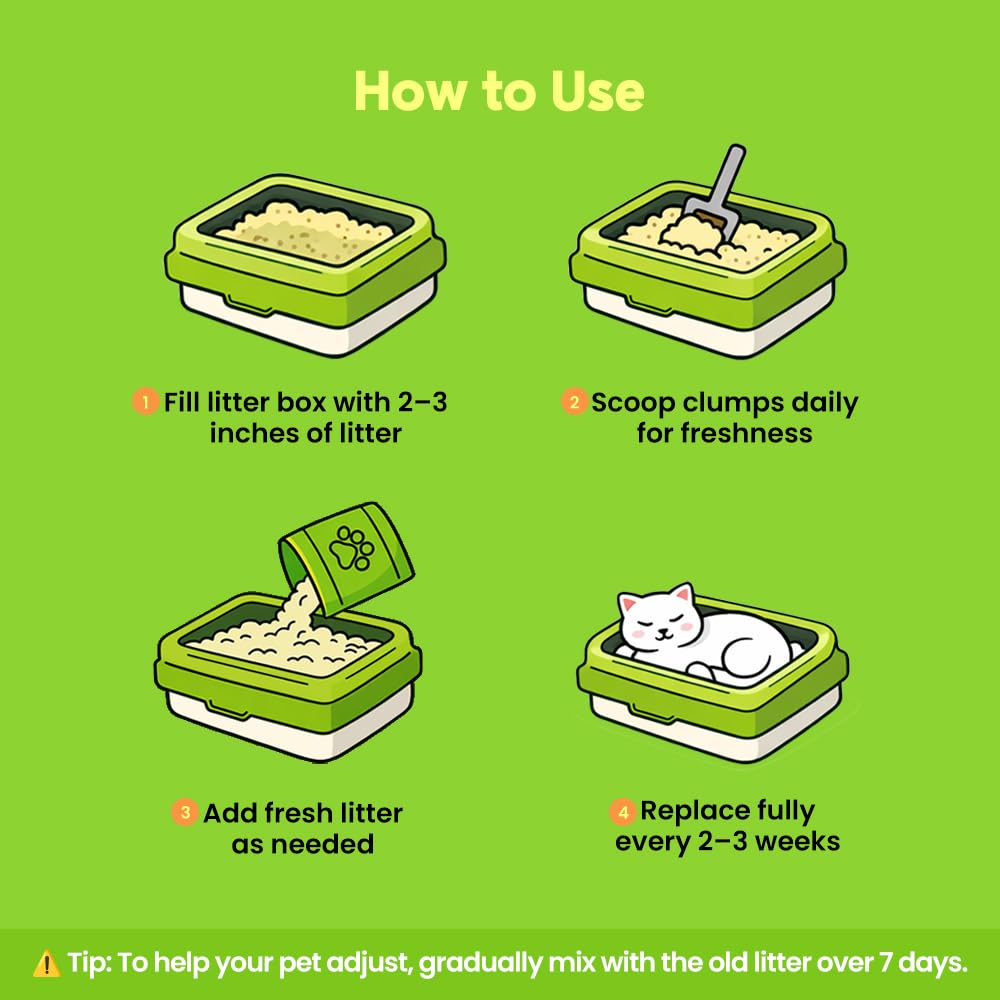 How to Use

1 Fill litter box with 2–3 inches of litter

2 Scoop clumps daily for freshness

3 Add fresh litter as needed

4 Replace fully every 2–3 weeks

⚠️ Tip: To help your pet adjust, gradually mix with the old litter over 7 days.