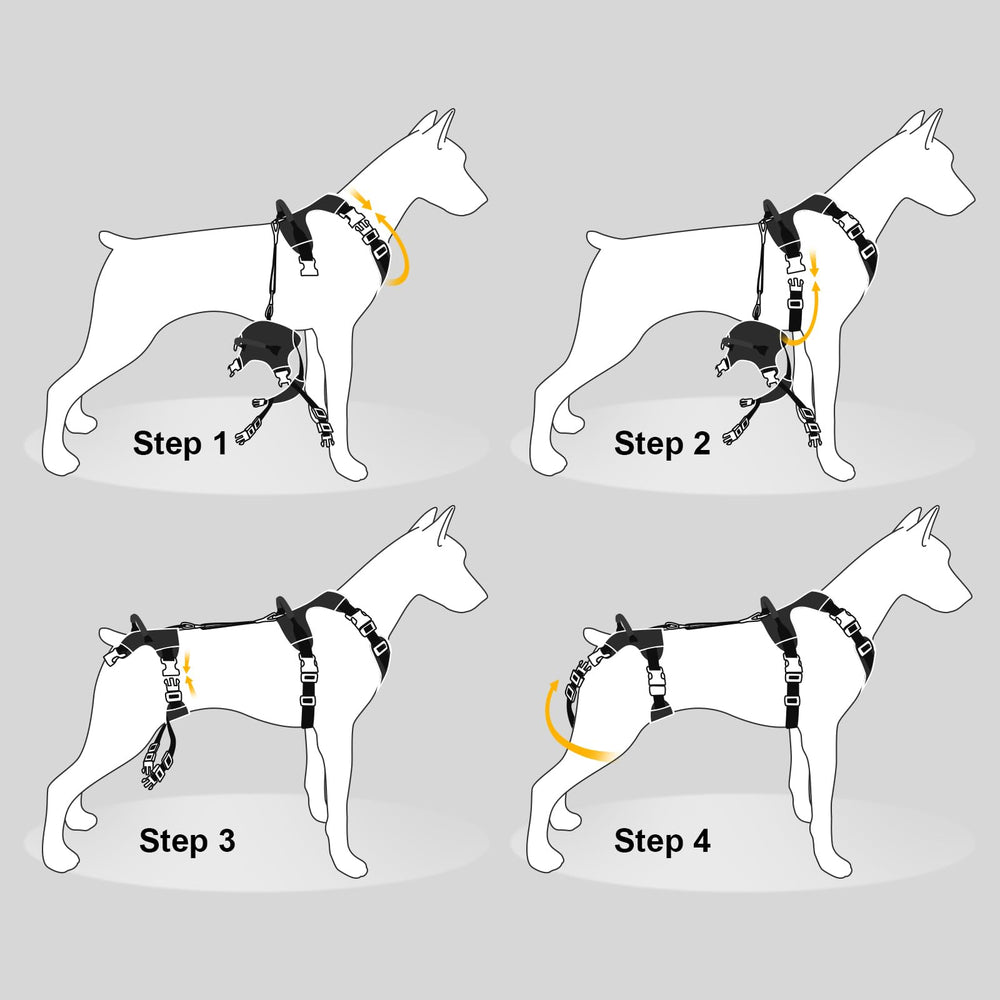 Step 1

Step 2

Step 3

Step 4