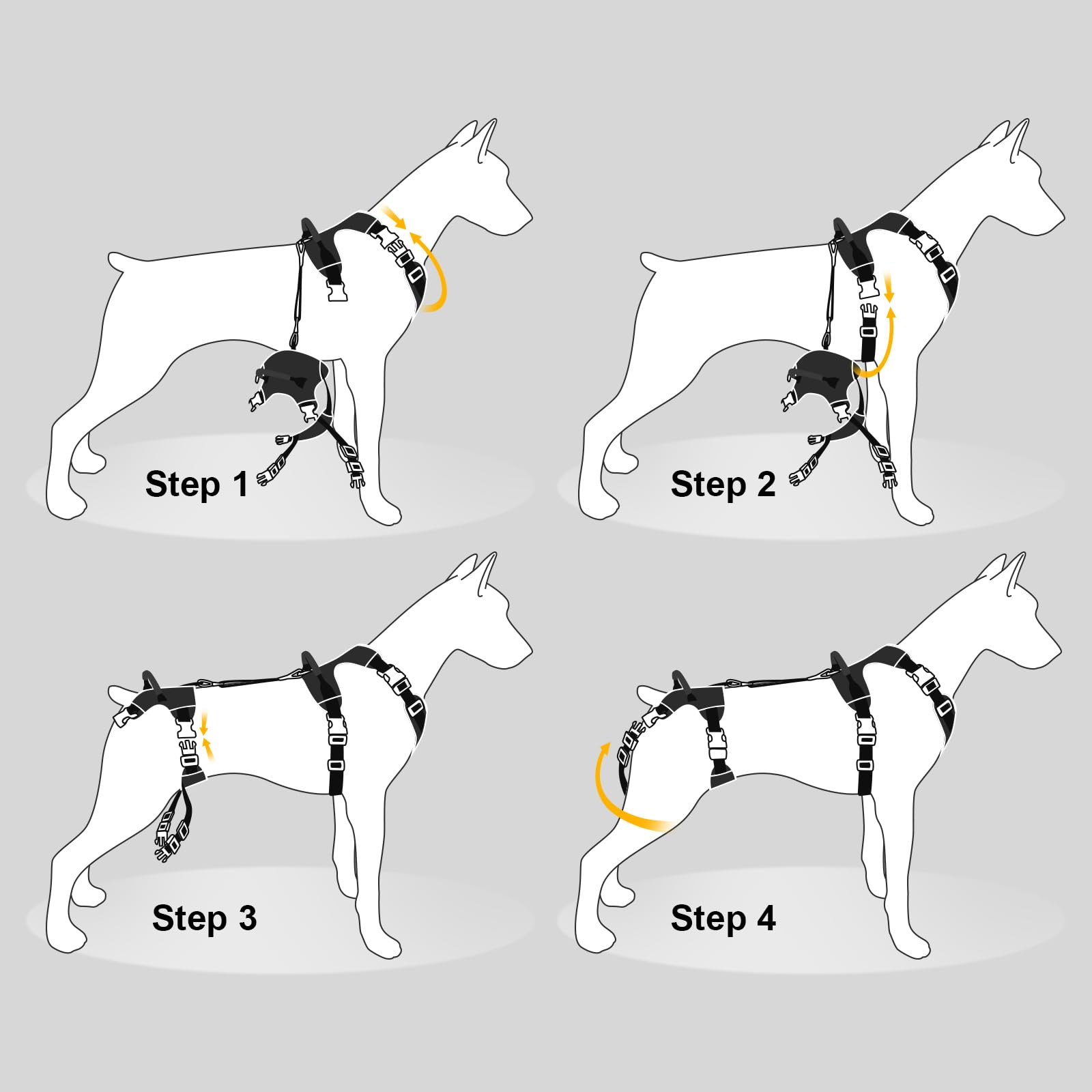 Step 1

Step 2

Step 3

Step 4