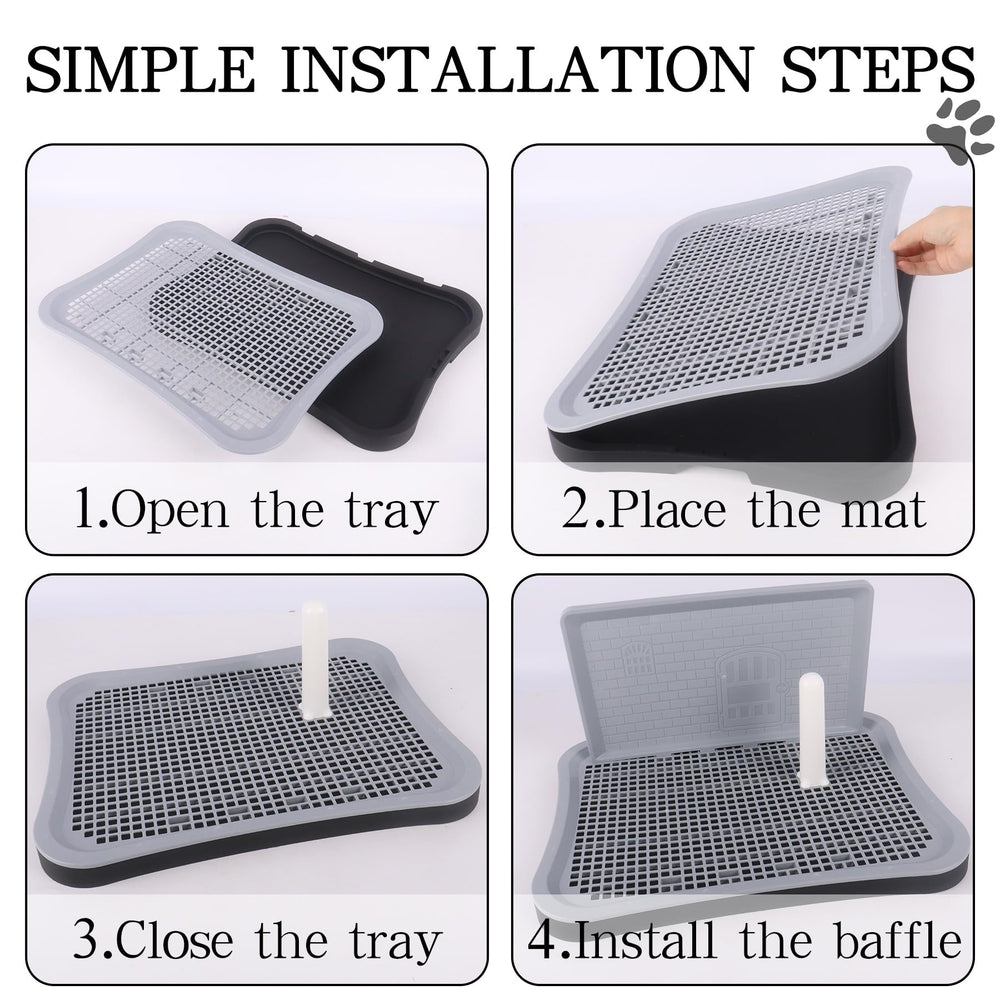 SIMPLE INSTALLATION STEPS

1.Open the tray

2.Place the mat

3.Close the tray

4.Install the baffle