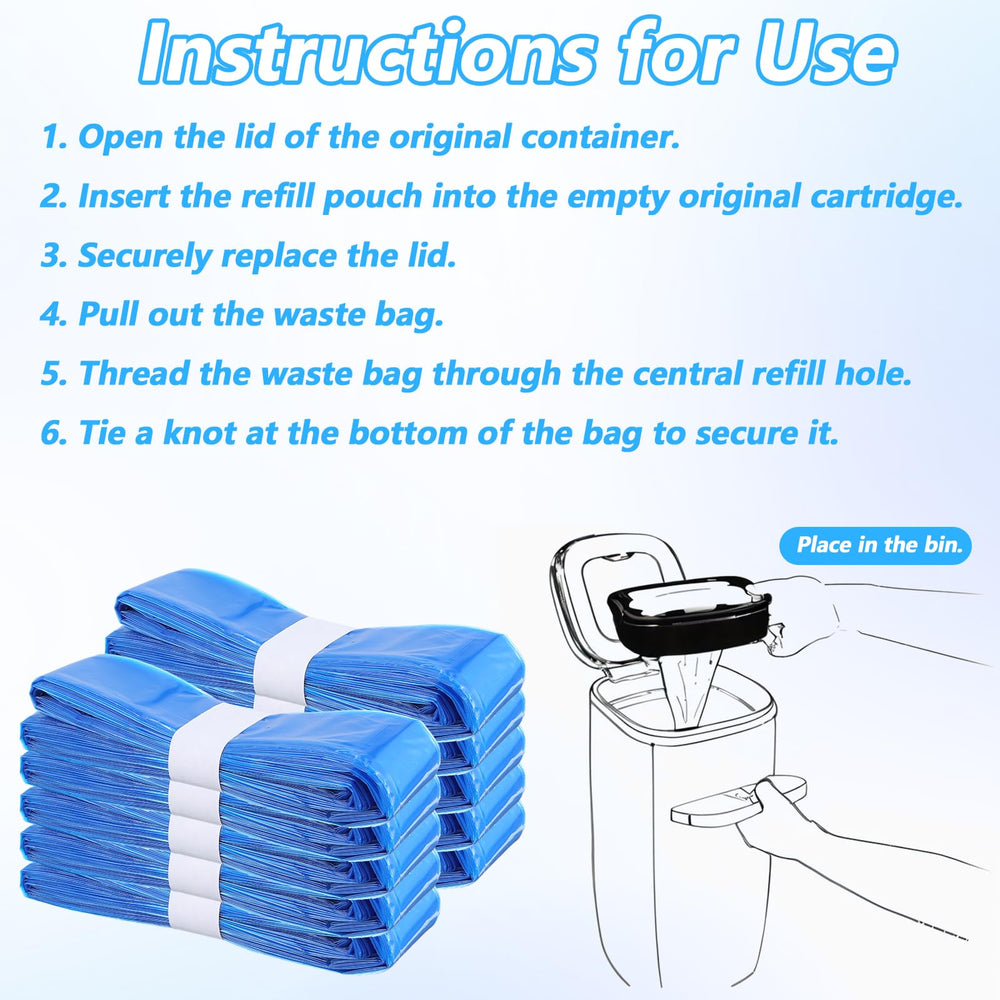 Instructions for Use

1. Open the lid of the original container.

2. Insert the refill pouch into the empty original cartridge.

3. Securely replace the lid.

4. Pull out the waste bag.

5. Thread the waste bag through the central refill hole.

6. Tie a knot at the bottom of the bag to secure it.

Place in the bin.