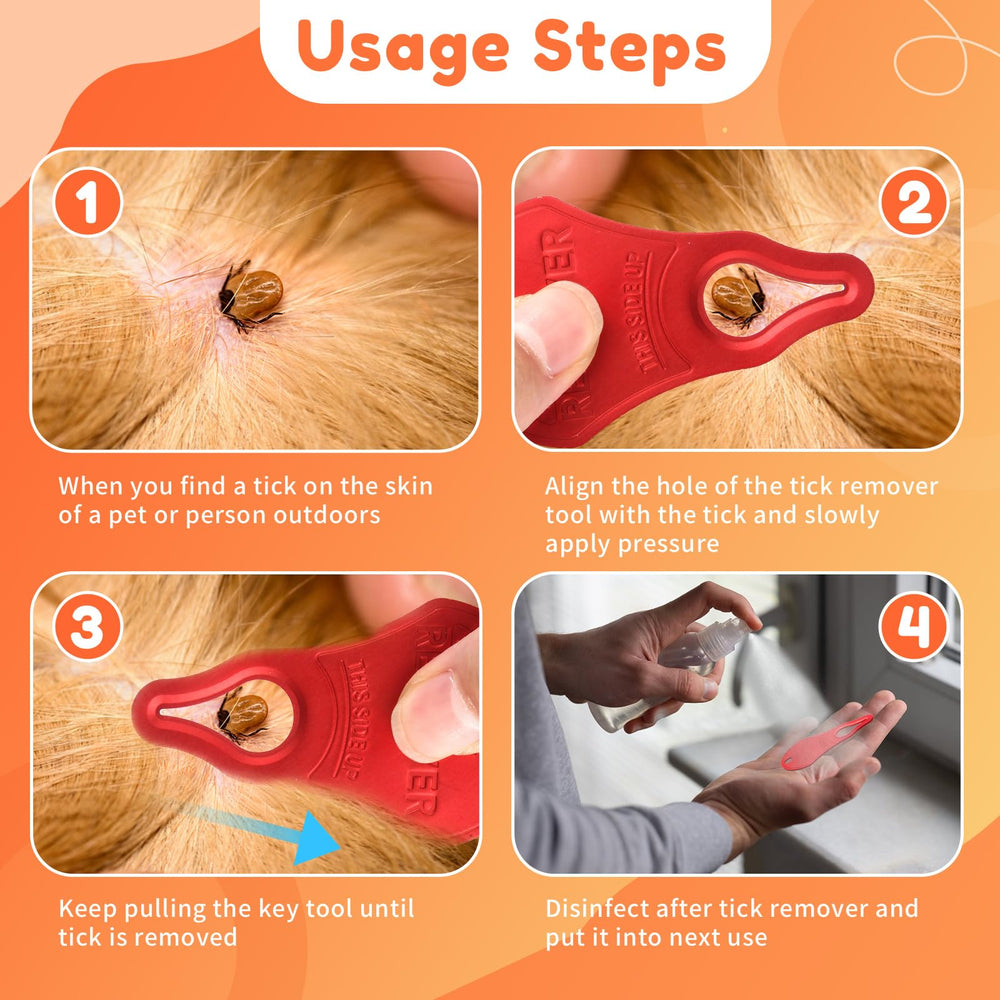 Usage Steps

1

When you find a tick on the skin of a pet or person outdoors

2

THIS SIDE UP

Align the hole of the tick remover tool with the tick and slowly apply pressure

3

THIS SIDE UP

Keep pulling the key tool until tick is removed

4

Disinfect after tick remover and put it into next use