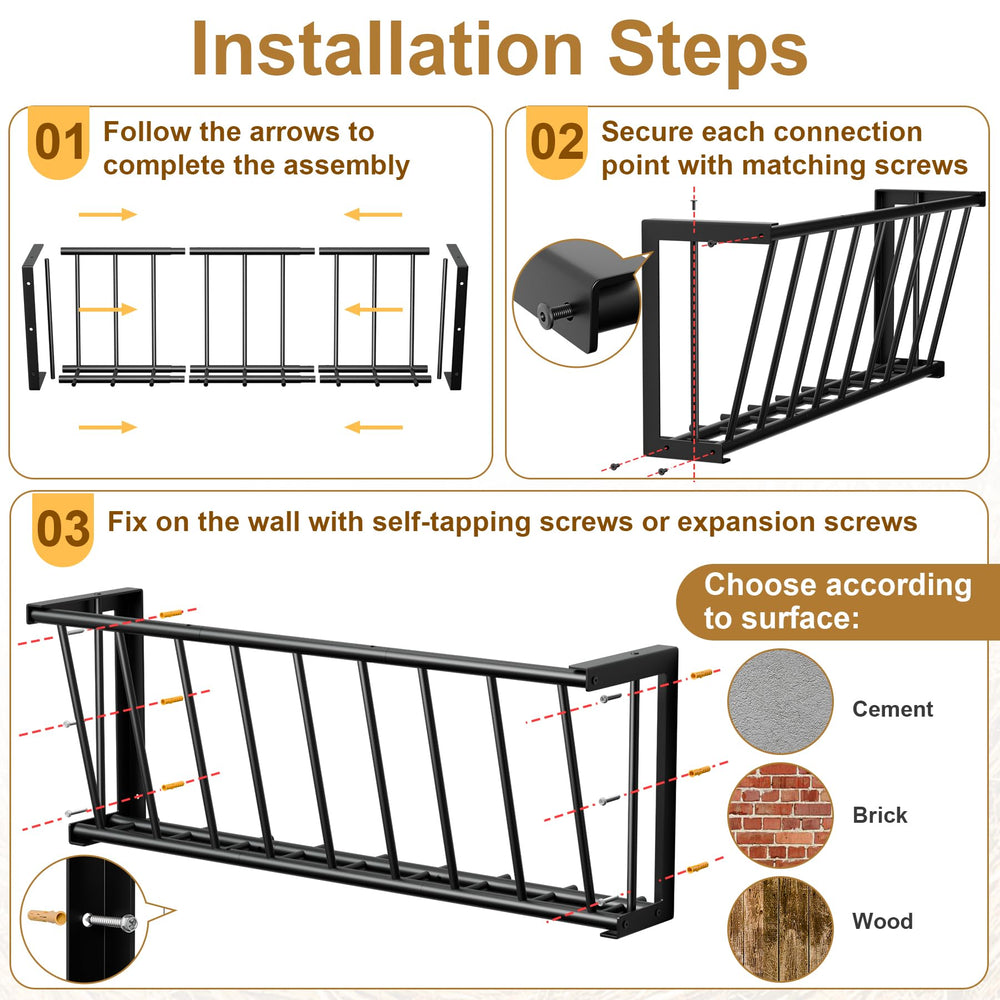 Installation Steps

01 Follow the arrows to complete the assembly

02 Secure each connection point with matching screws

03 Fix on the wall with self-tapping screws or expansion screws

Choose according to surface:

Cement

Brick

Wood