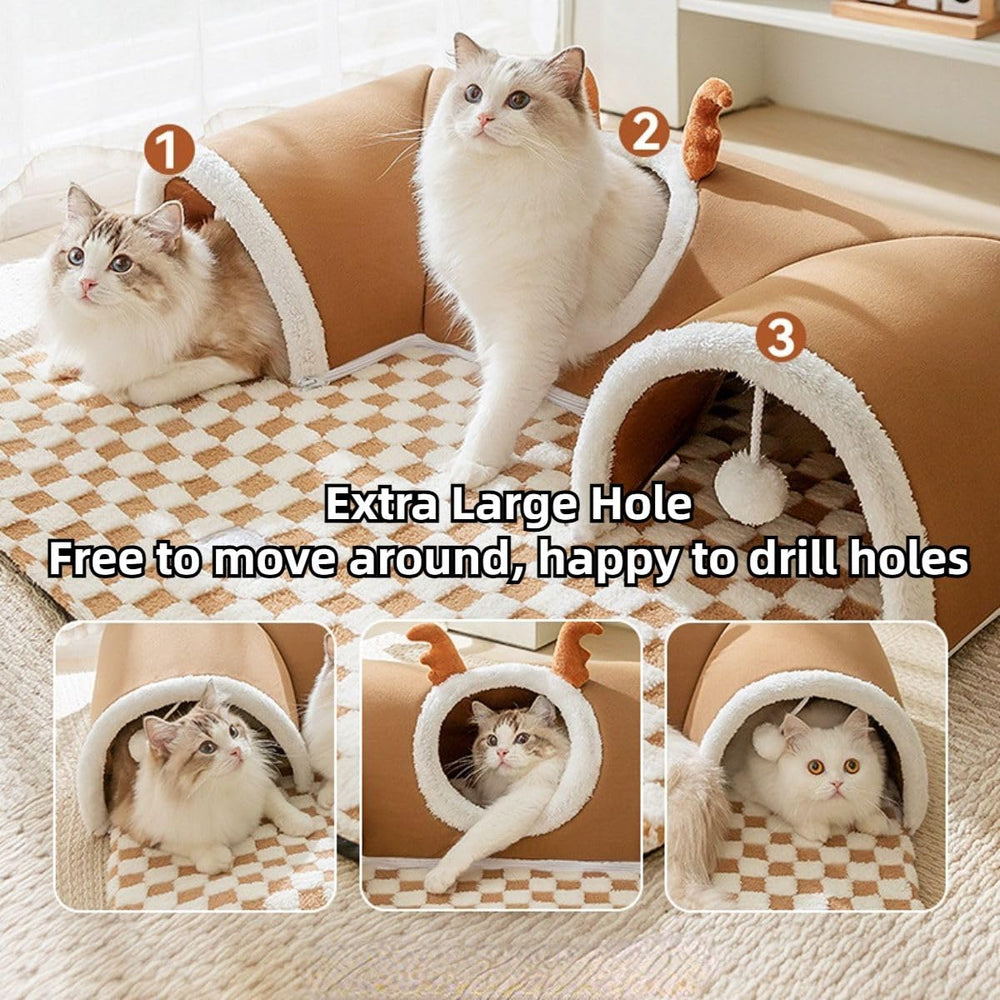 1
2
3
Extra Large Hole
Free to move around, happy to drill holes