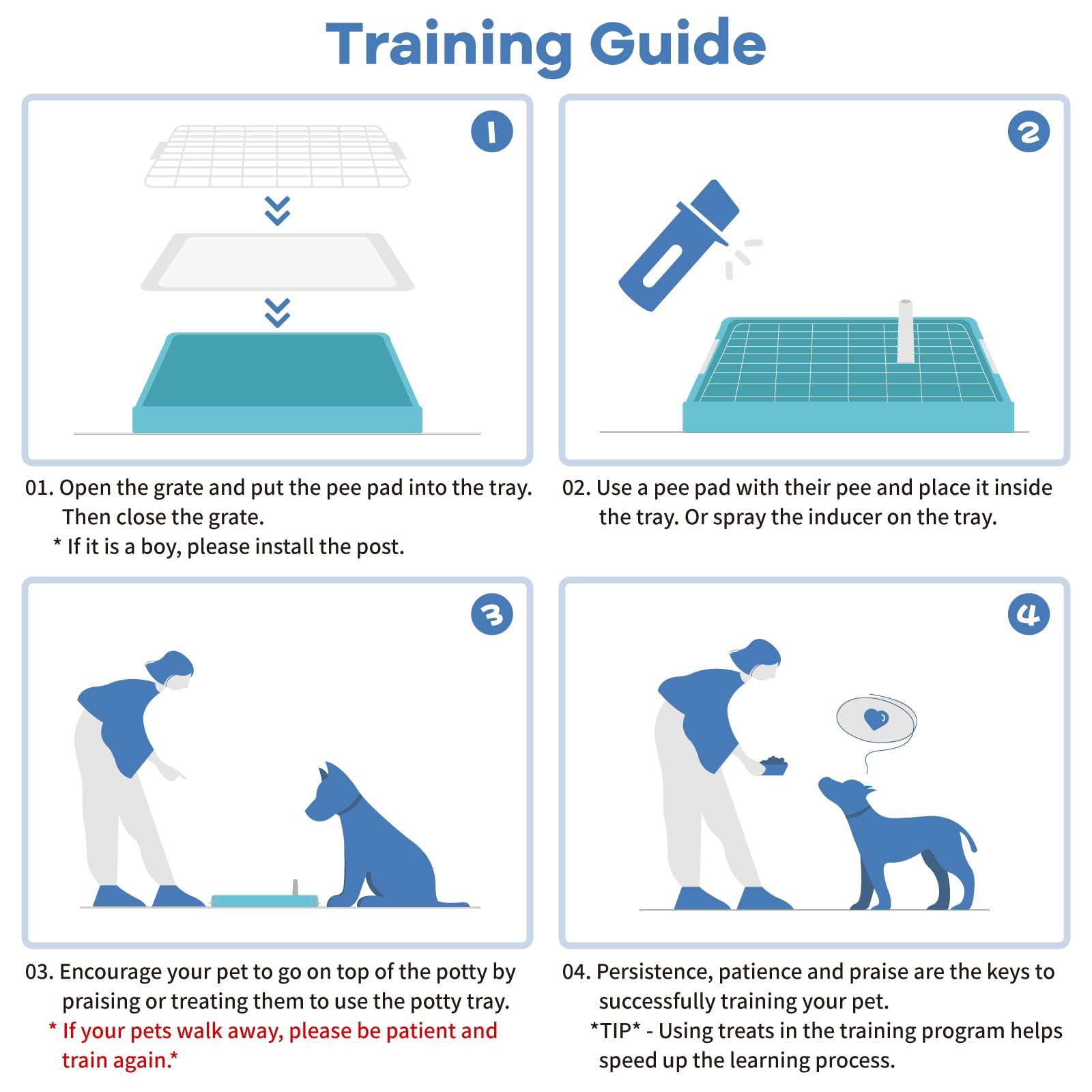 Training Guide

1

01. Open the grate and put the pee pad into the tray. Then close the grate.
* If it is a boy, please install the post.

2

02. Use a pee pad with their pee and place it inside the tray. Or spray the inducer on the tray.

3

03. Encourage your pet to go on top of the potty by praising or treating them to use the potty tray.
* If your pets walk away, please be patient and train again.*

4

04. Persistence, patience and praise are the keys to successfully training your pet.
*TIP* - Using treats in the training program helps speed up the learning process.