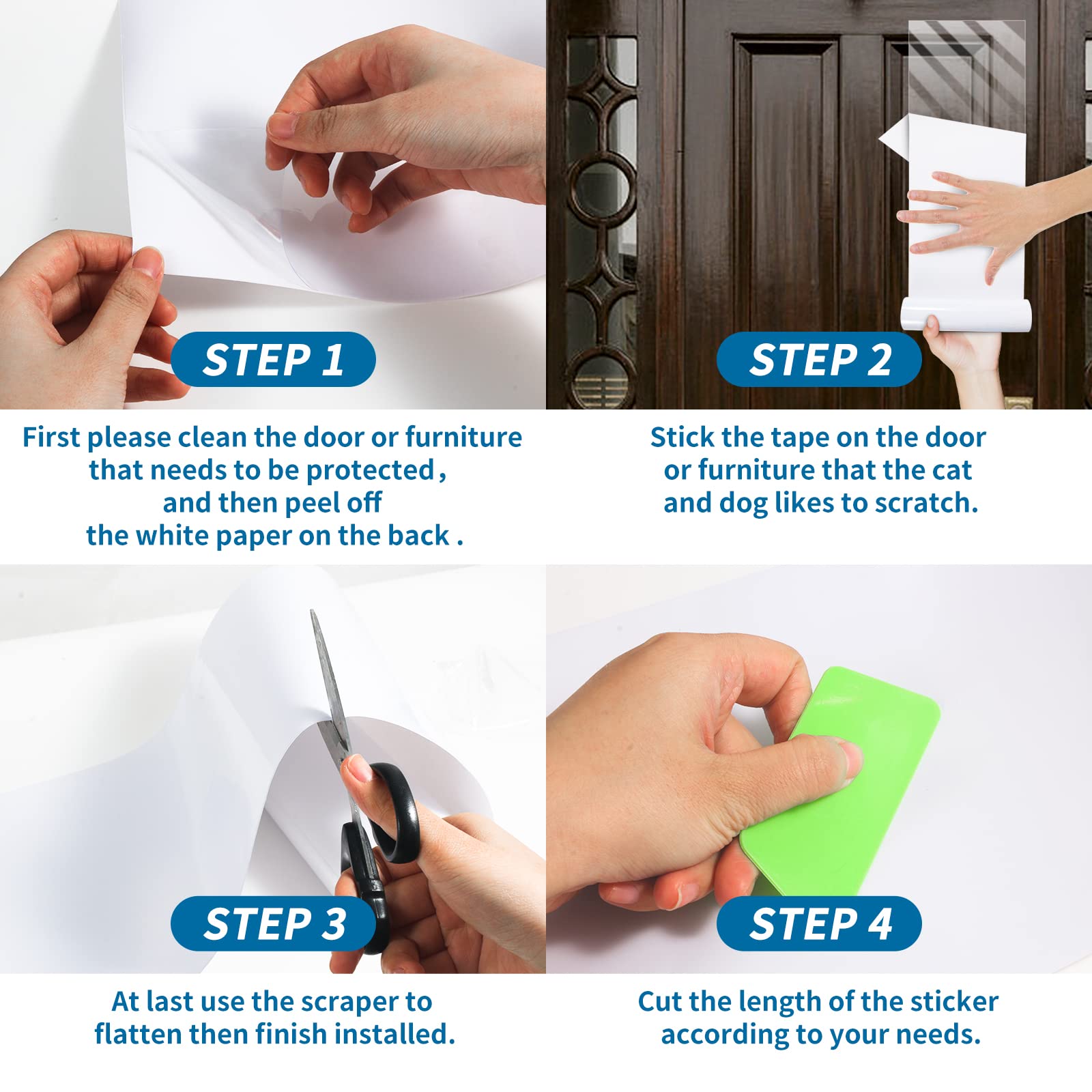 STEP 1

First please clean the door or furniture that needs to be protected , and then peel off the white paper on the back .

STEP 2

Stick the tape on the door or furniture that the cat and dog likes to scratch.

STEP 3

At last use the scraper to flatten then finish installed.

STEP 4

Cut the length of the sticker according to your needs.