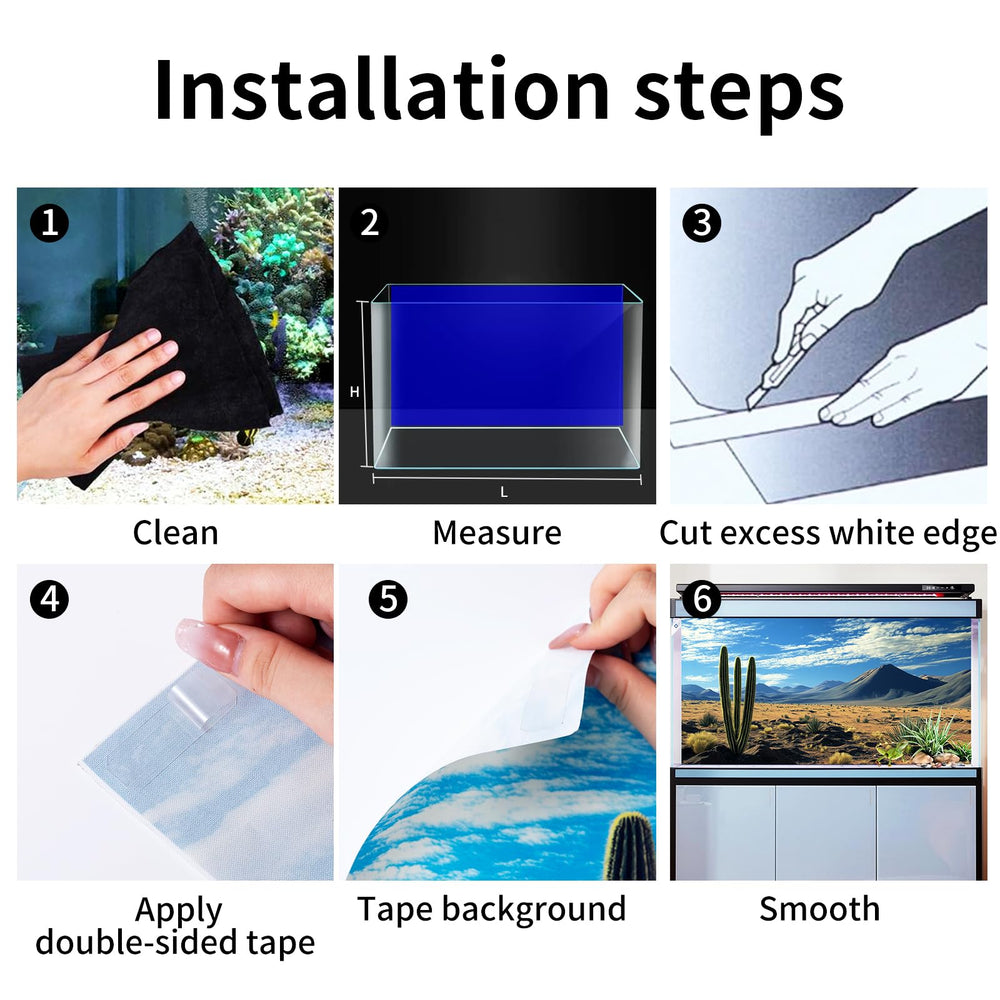 Installation steps

1
Clean

2
H
L
Measure

3
Cut excess white edge

4
Apply double-sided tape

5
Tape background

6
Smooth