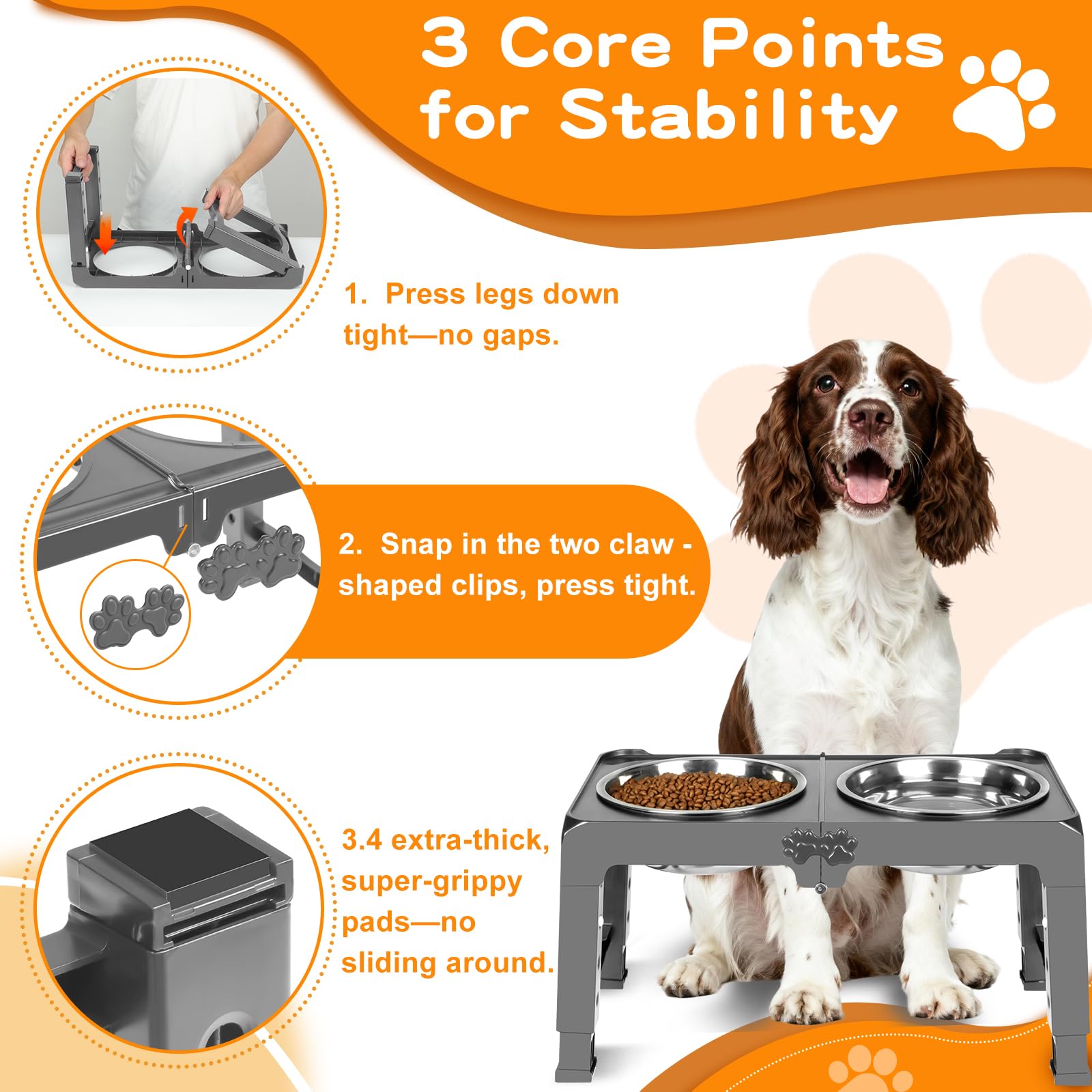 3 Core Points for Stability

1. Press legs down tight—no gaps.

2. Snap in the two claw - shaped clips, press tight.

3.4 extra-thick, super-grippy pads—no sliding around.