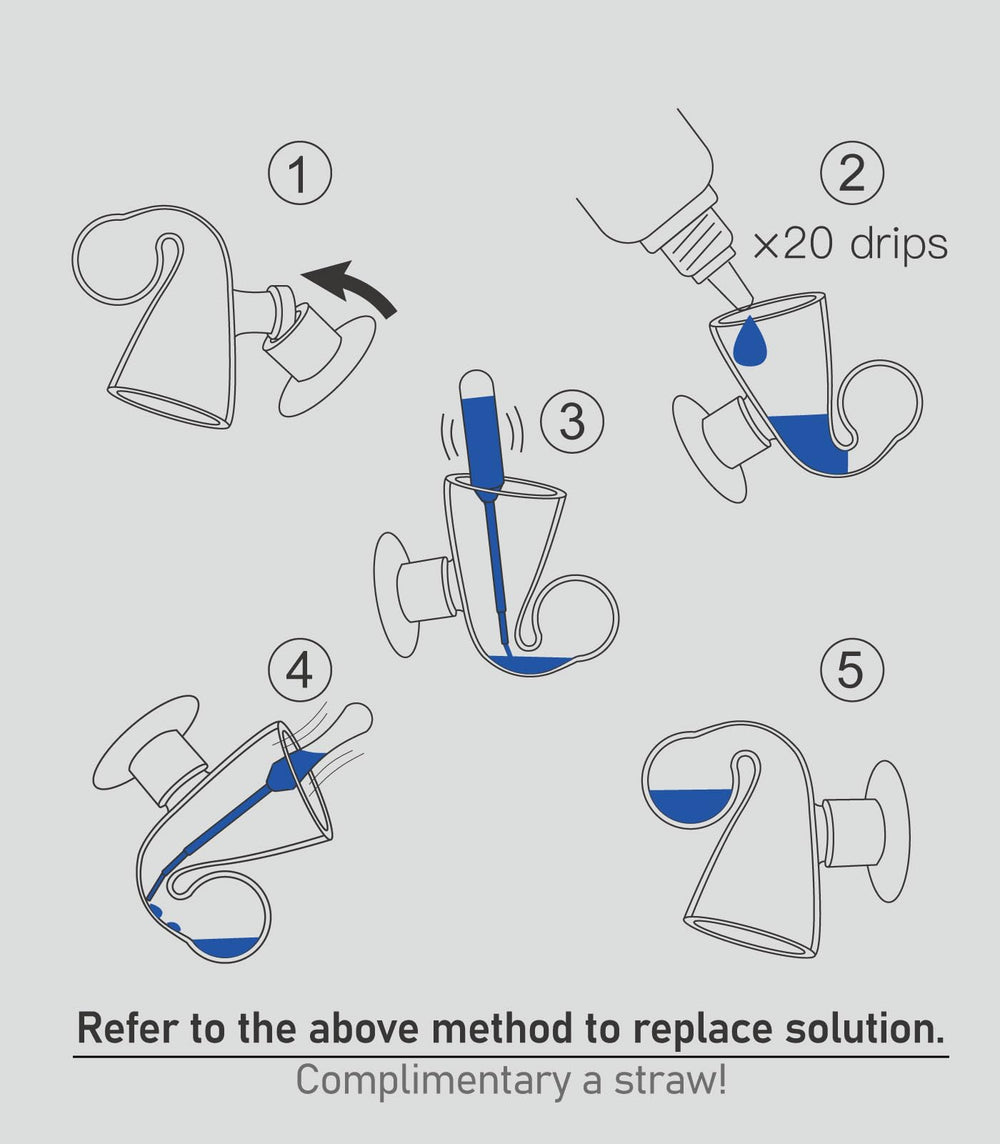 1

2

×20 drips

3

4

5

Refer to the above method to replace solution.

Complimentary a straw!