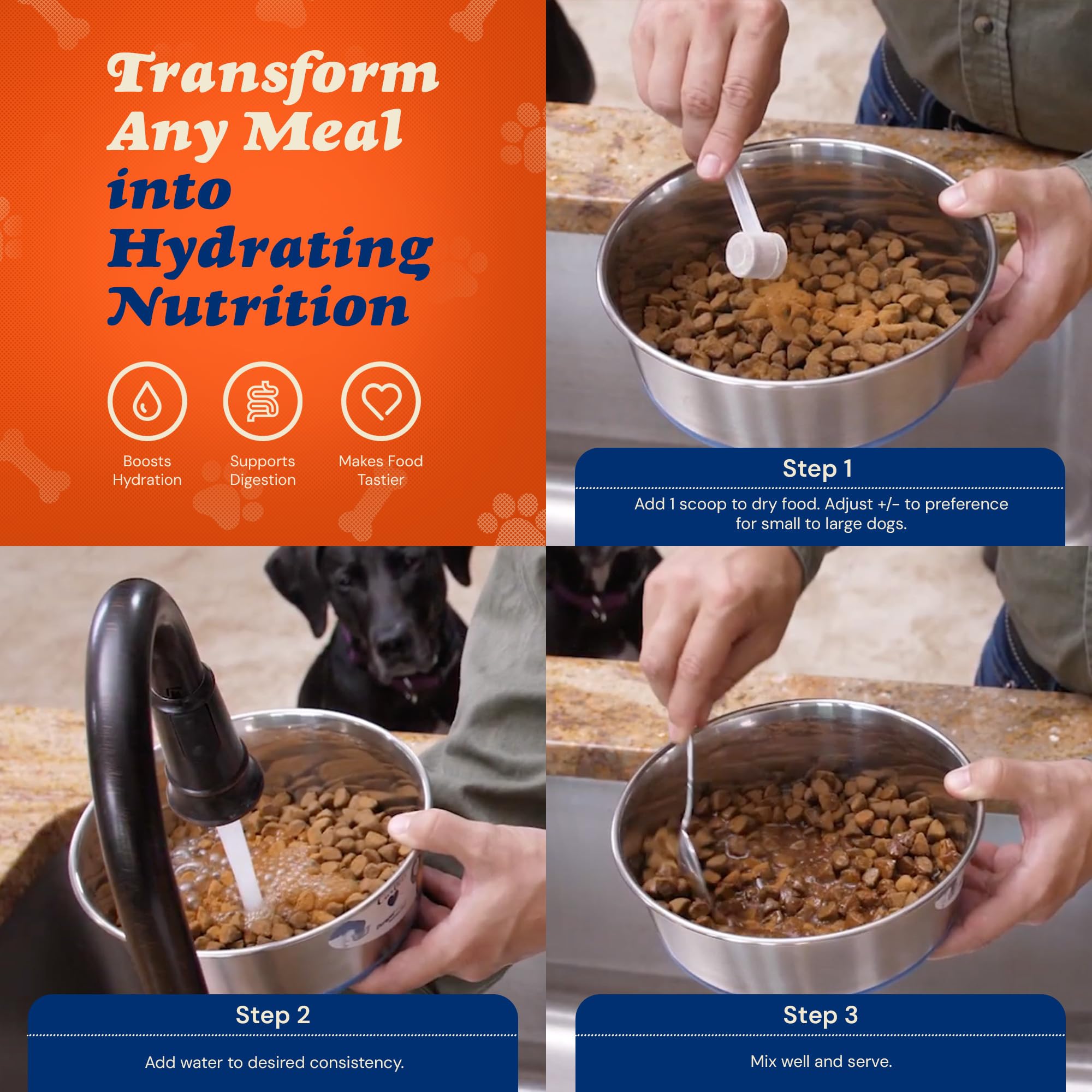 Transform Any Meal into Hydrating Nutrition

Boosts Hydration

Supports Digestion

Makes Food Tastier

Step 1

Add 1 scoop to dry food. Adjust +/- to preference for small to large dogs.

Step 2

Add water to desired consistency.

Step 3

Mix well and serve.