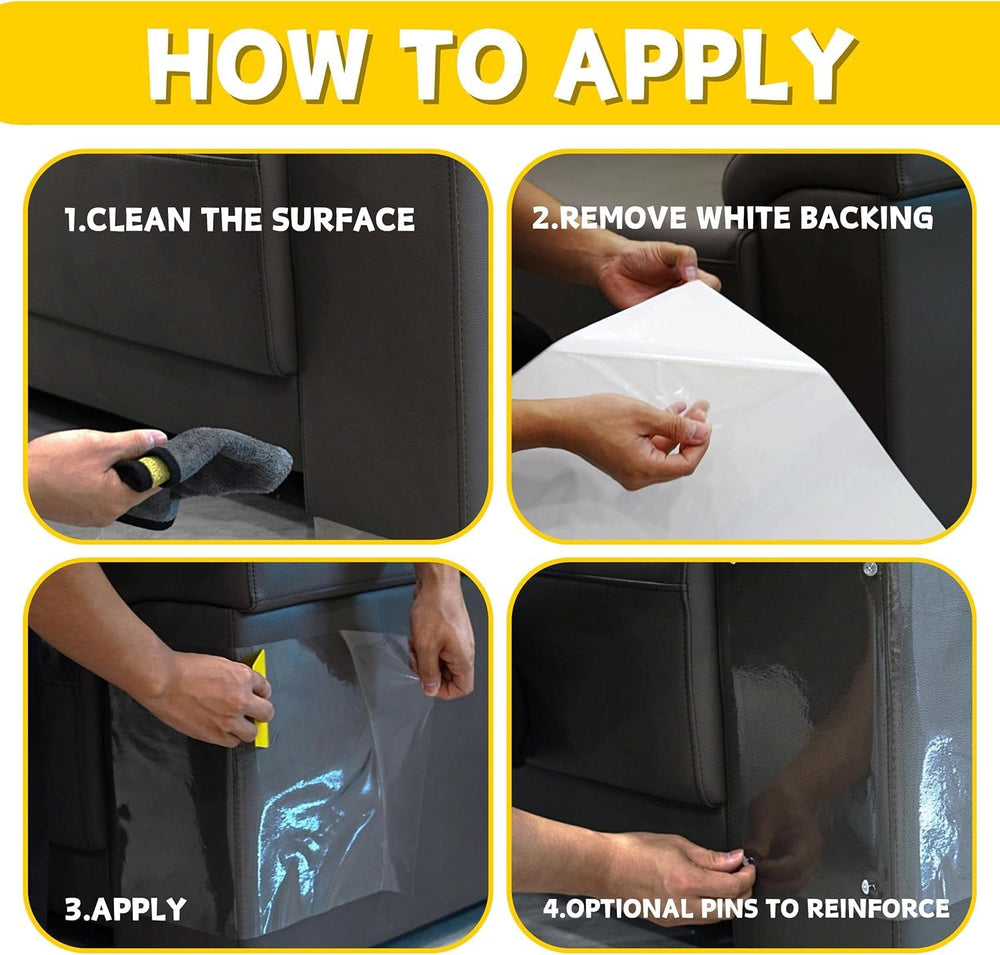 HOW TO APPLY

1.CLEAN THE SURFACE

2.REMOVE WHITE BACKING

3.APPLY

4.OPTIONAL PINS TO REINFORCE