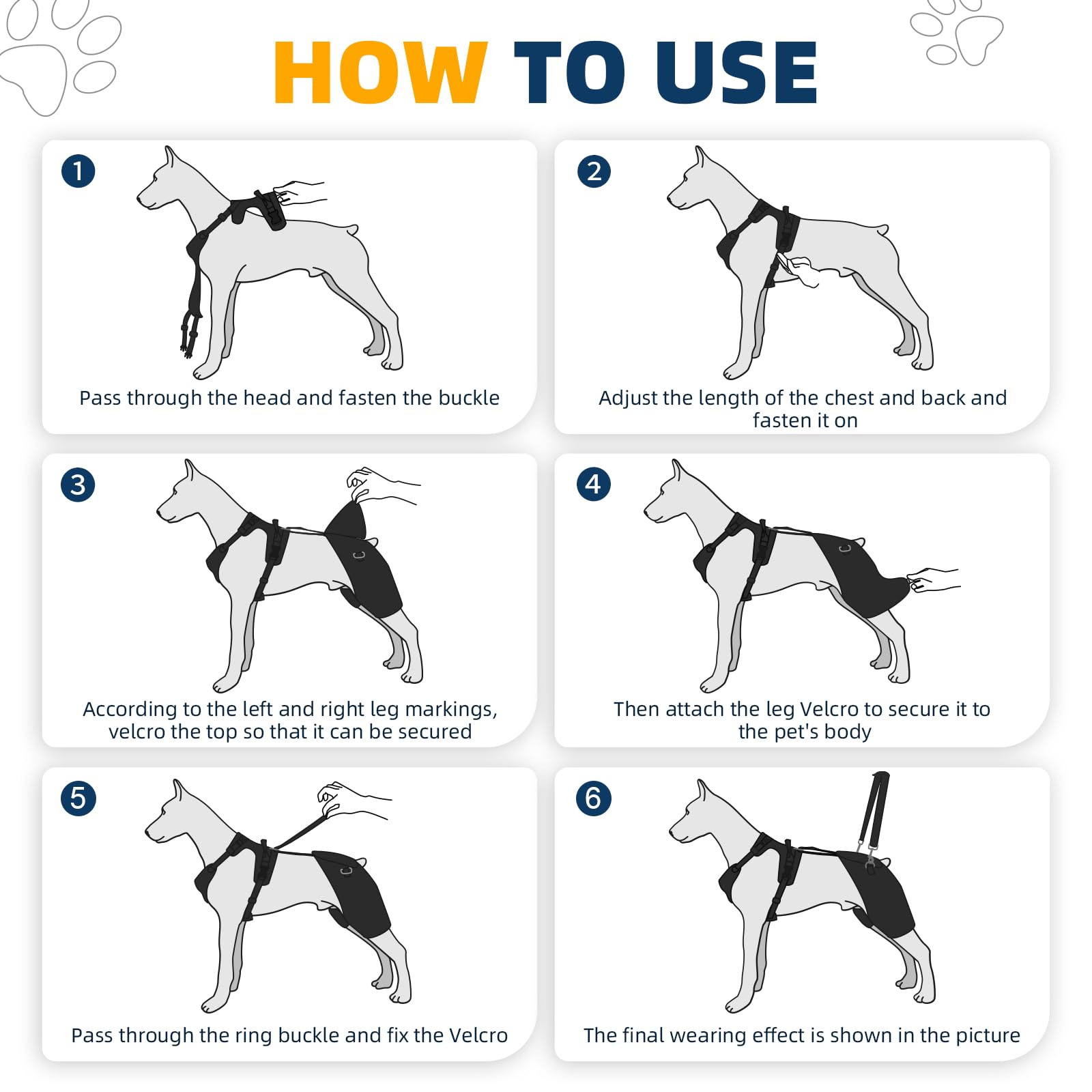 HOW TO USE

1
Pass through the head and fasten the buckle

2
Adjust the length of the chest and back and fasten it on

3
According to the left and right leg markings, velcro the top so that it can be secured

4
Then attach the leg Velcro to secure it to the pet's body

5
Pass through the ring buckle and fix the Velcro

6
The final wearing effect is shown in the picture