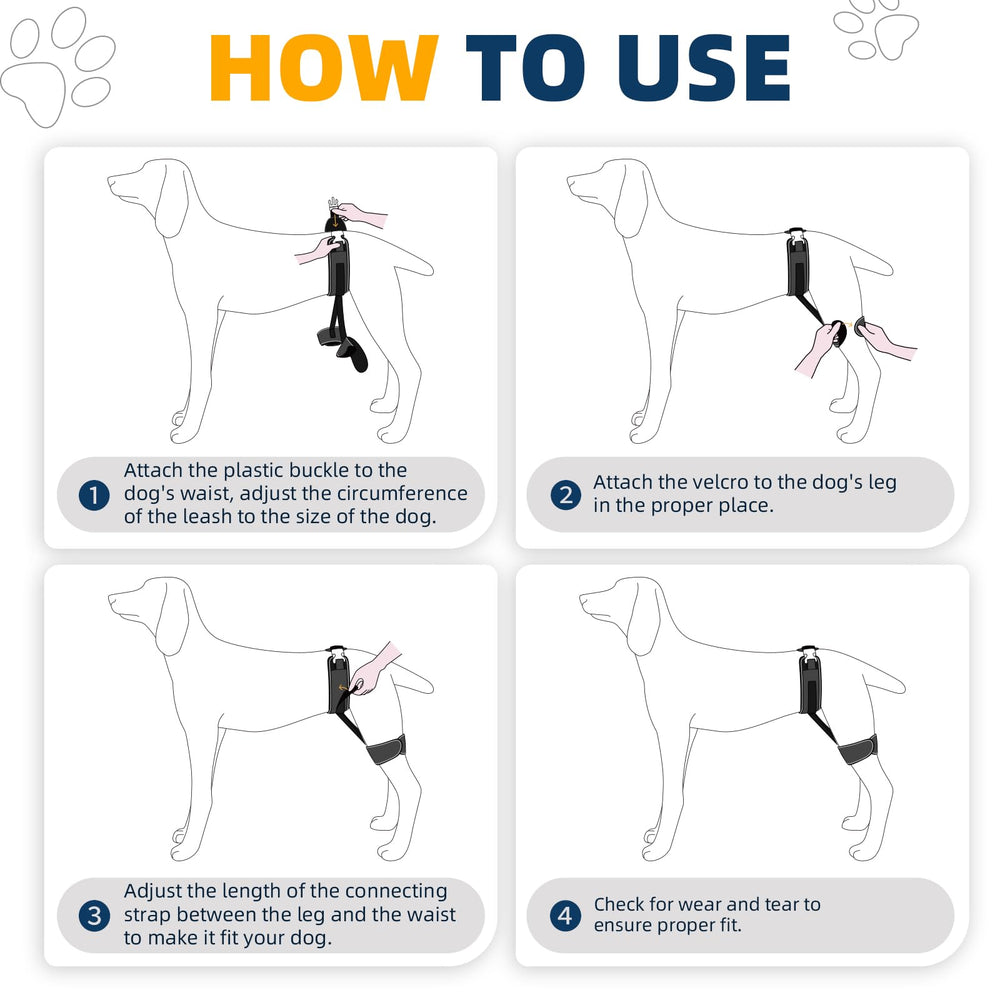 HOW TO USE

1 Attach the plastic buckle to the dog's waist, adjust the circumference of the leash to the size of the dog.

2 Attach the velcro to the dog's leg in the proper place.

3 Adjust the length of the connecting strap between the leg and the waist to make it fit your dog.

4 Check for wear and tear to ensure proper fit.