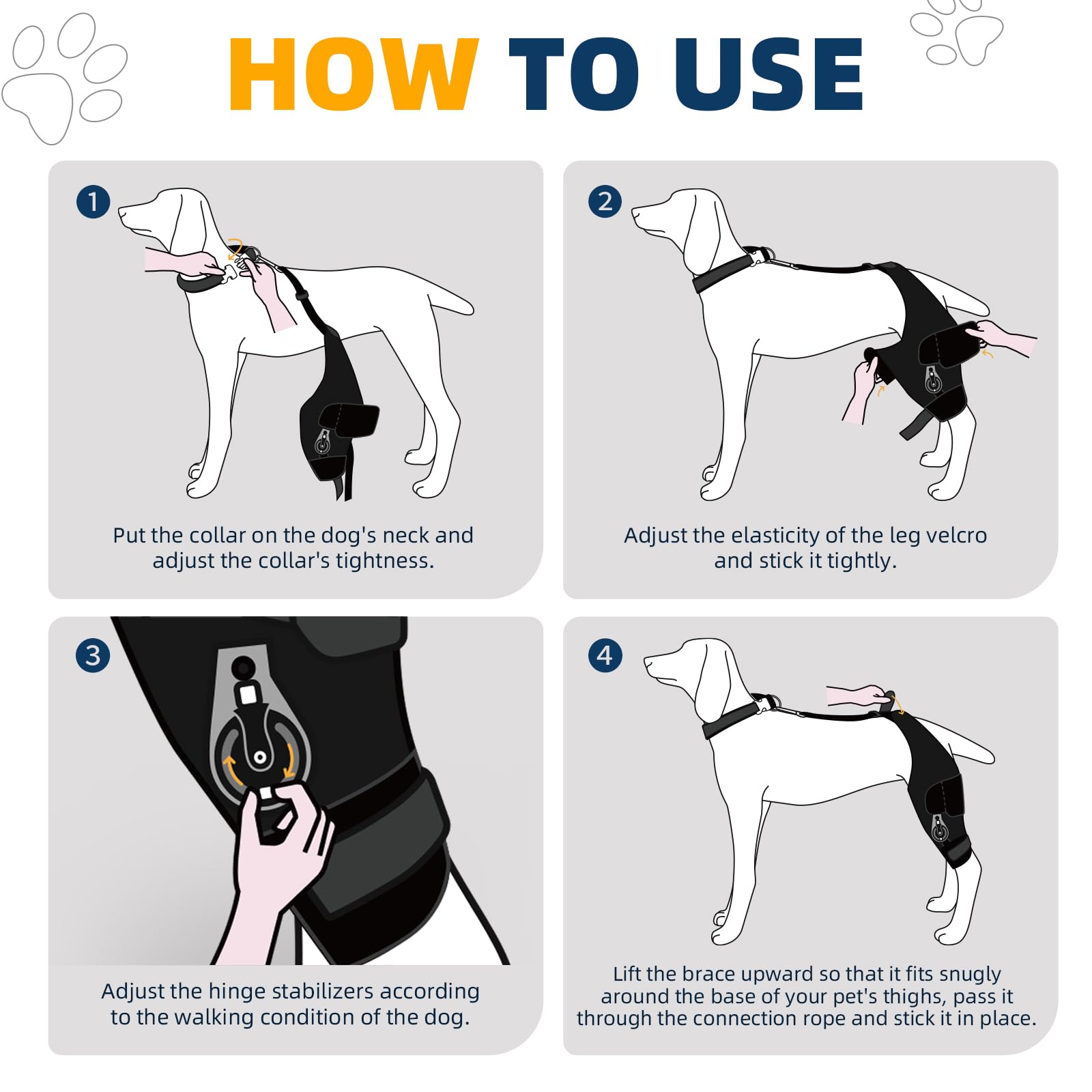 HOW TO USE

1
Put the collar on the dog's neck and adjust the collar's tightness.

2
Adjust the elasticity of the leg velcro and stick it tightly.

3
Adjust the hinge stabilizers according to the walking condition of the dog.

4
Lift the brace upward so that it fits snugly around the base of your pet's thighs, pass it through the connection rope and stick it in place.