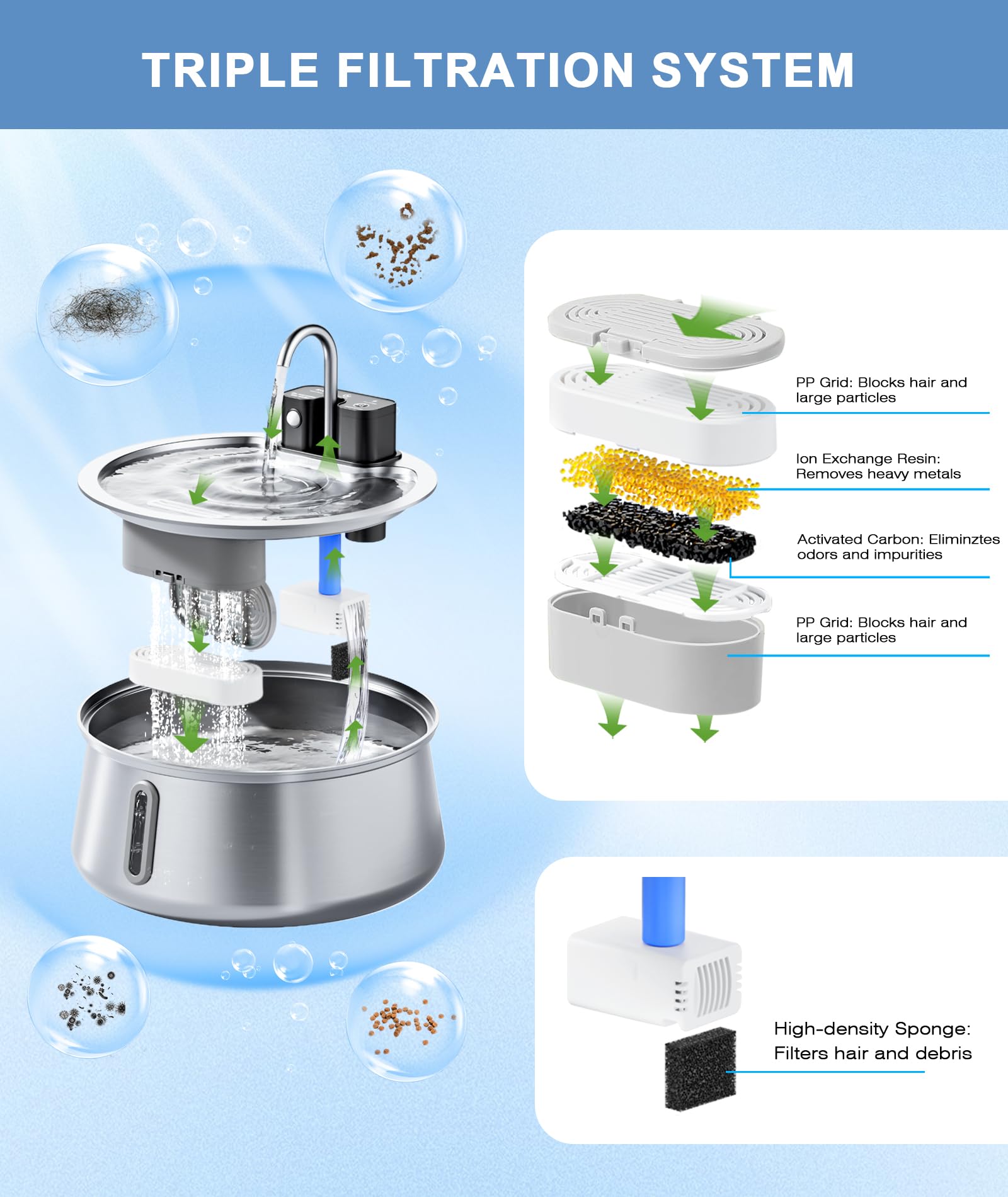 TRIPLE FILTRATION SYSTEM

PP Grid: Blocks hair and large particles

Ion Exchange Resin: Removes heavy metals

Activated Carbon: Eliminztes odors and impurities

PP Grid: Blocks hair and large particles

High-density Sponge: Filters hair and debris