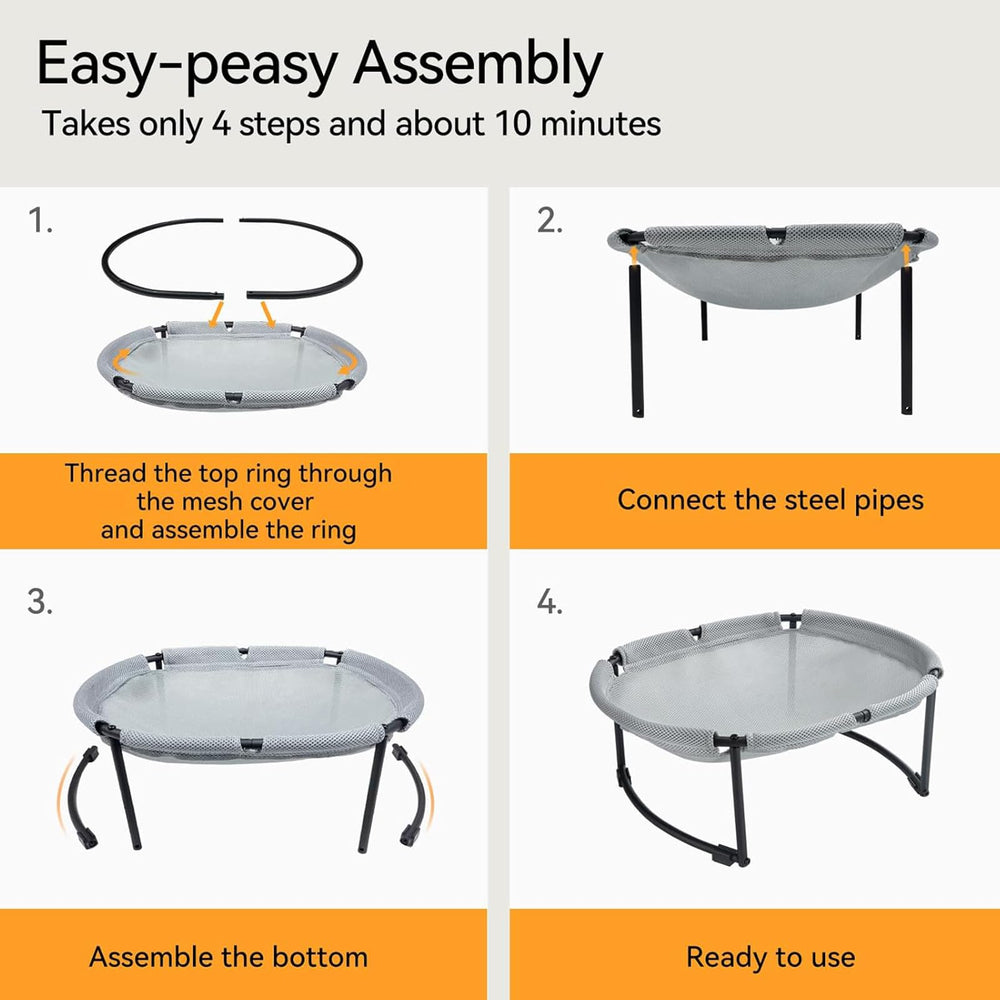 Easy-peasy Assembly
Takes only 4 steps and about 10 minutes

1.

Thread the top ring through the mesh cover and assemble the ring

2.

Connect the steel pipes

3.

Assemble the bottom

4.

Ready to use