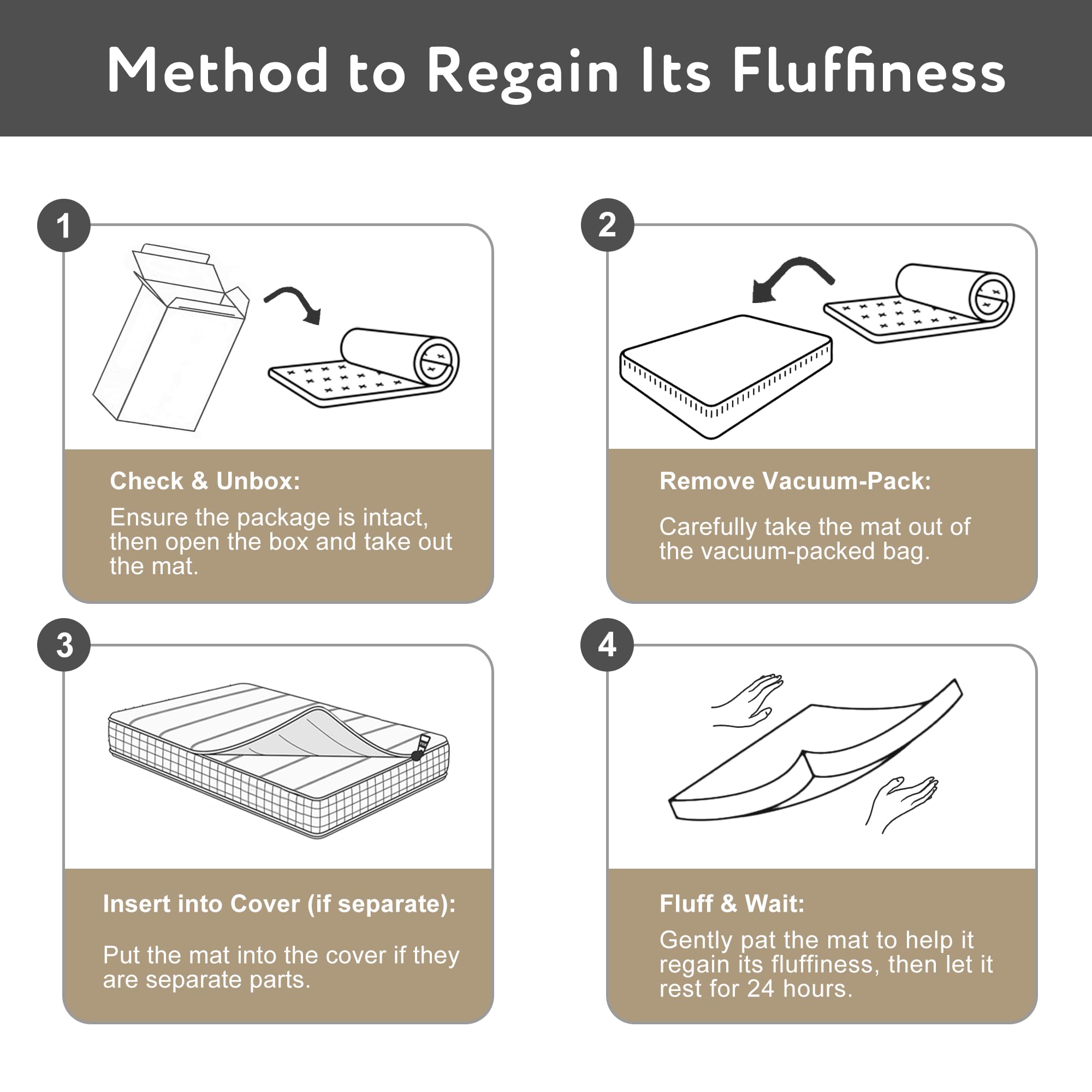 Method to Regain Its Fluffiness

1

Check & Unbox:

Ensure the package is intact, then open the box and take out the mat.

2

Remove Vacuum-Pack:

Carefully take the mat out of the vacuum-packed bag.

3

Insert into Cover (if separate):

Put the mat into the cover if they are separate parts.

4

Fluff & Wait:

Gently pat the mat to help it regain its fluffiness, then let it rest for 24 hours.