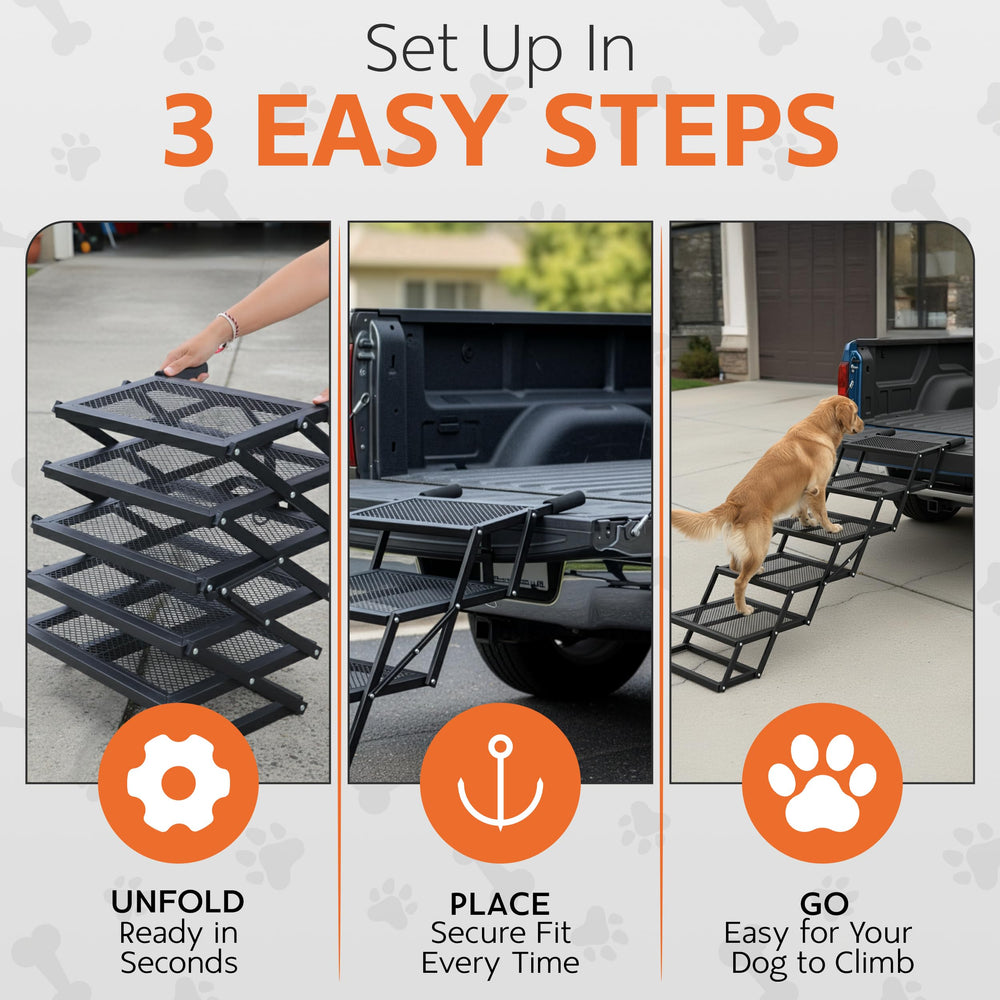 Set Up In
3 EASY STEPS

UNFOLD
Ready in Seconds

PLACE
Secure Fit Every Time

GO
Easy for Your Dog to Climb