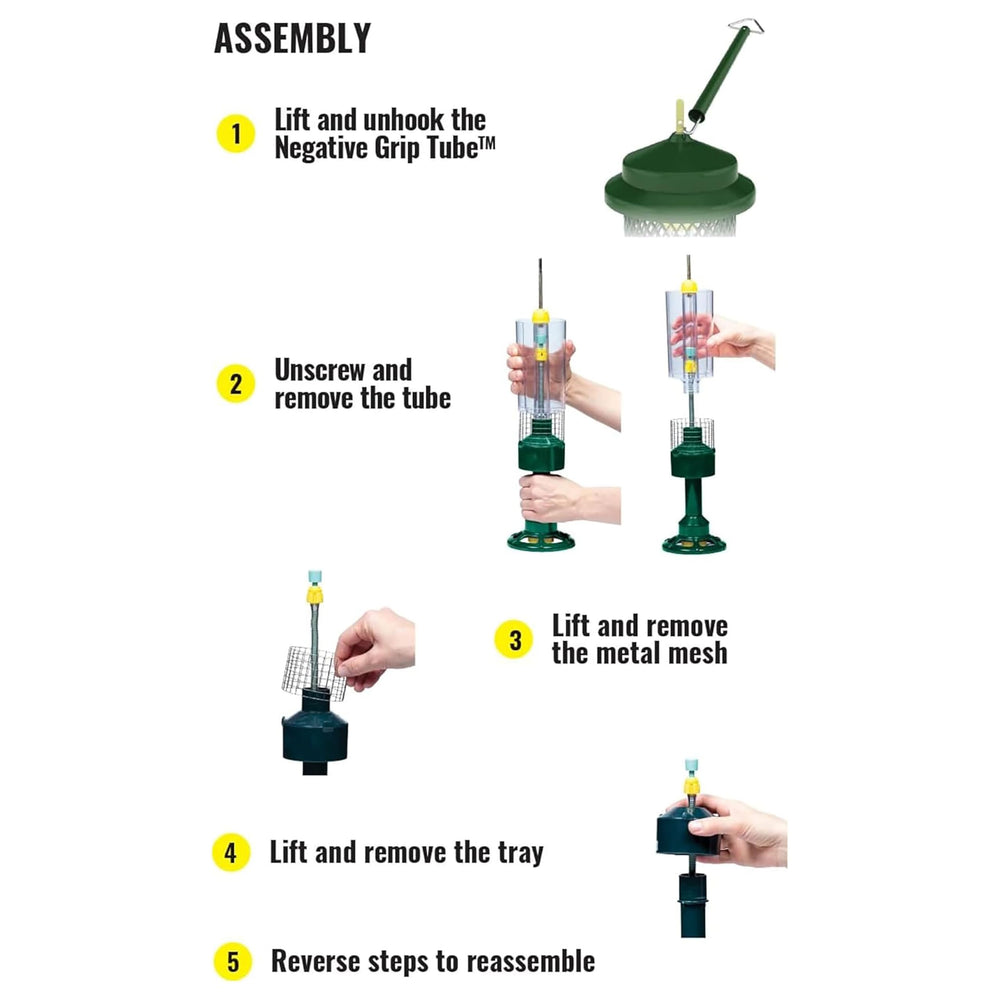 ASSEMBLY

1 Lift and unhook the Negative Grip Tube™

2 Unscrew and remove the tube

3 Lift and remove the metal mesh

4 Lift and remove the tray

5 Reverse steps to reassemble