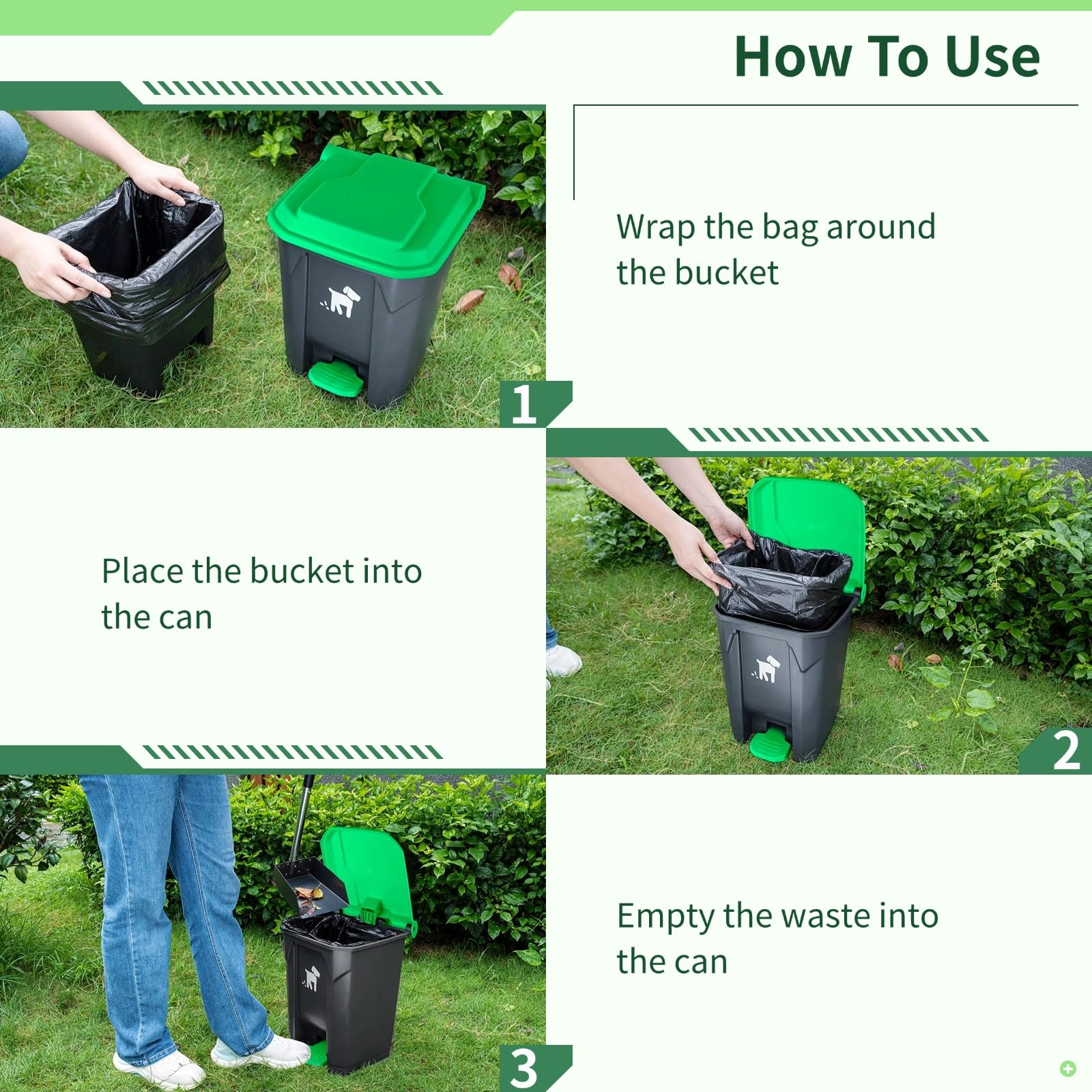 How To Use

1

Wrap the bag around the bucket

Place the bucket into the can

2

3

Empty the waste into the can