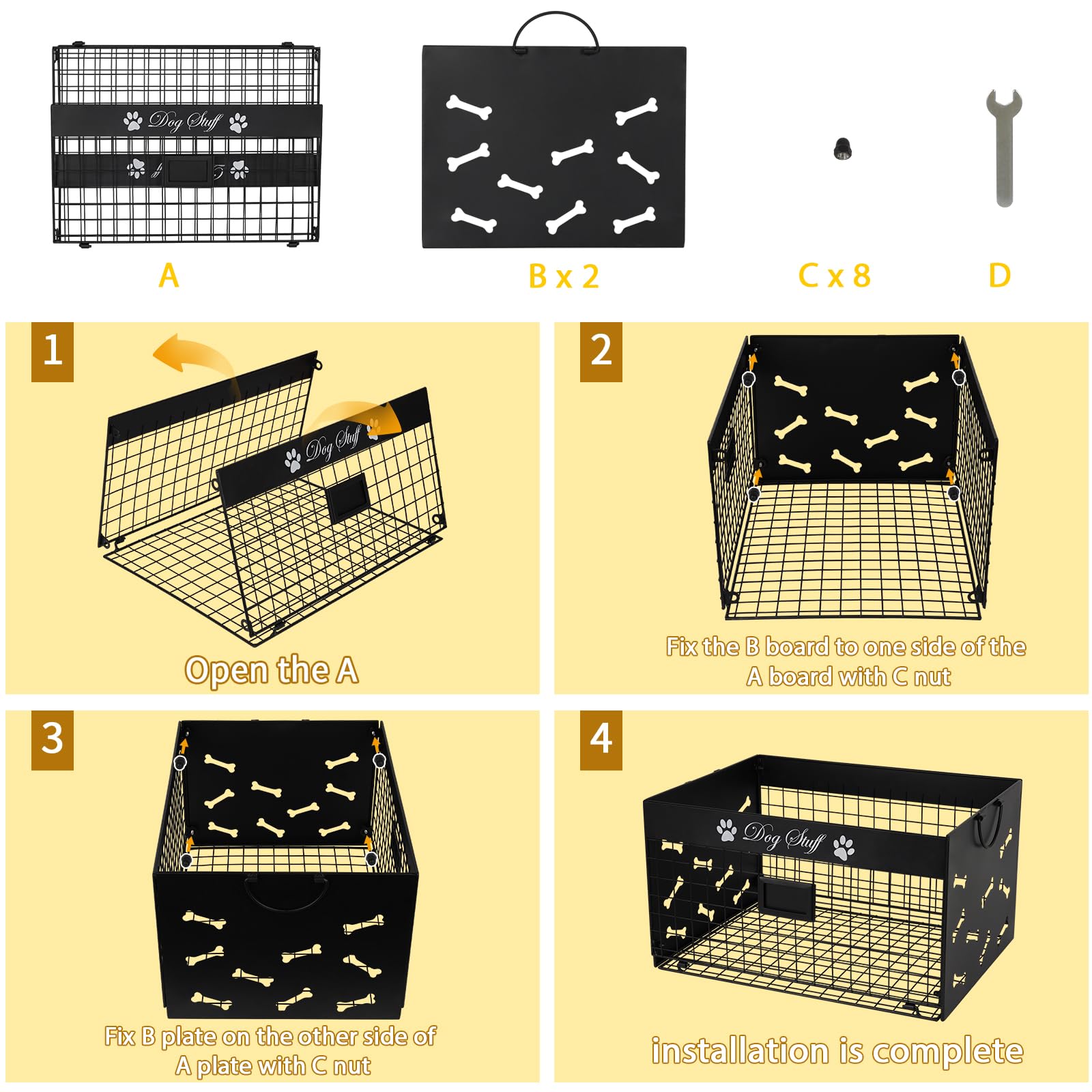 Dog Stuff

A

B x 2

C x 8

D

1

Dog Stuff

Open the A

2

Fix the B board to one side of the A board with C nut

3

Fix B plate on the other side of A plate with C nut

4

Dog Stuff

installation is complete