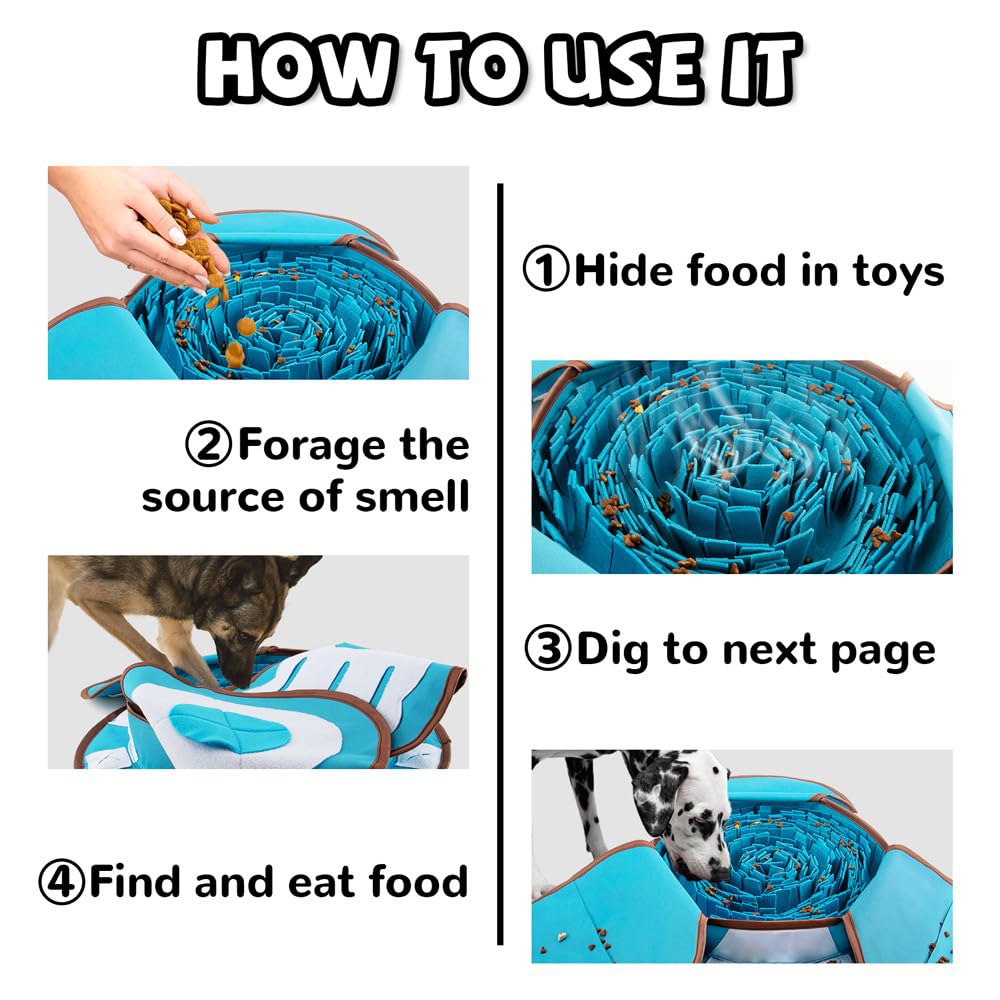 HOW TO USE IT

①Hide food in toys

②Forage the source of smell

③Dig to next page

④Find and eat food