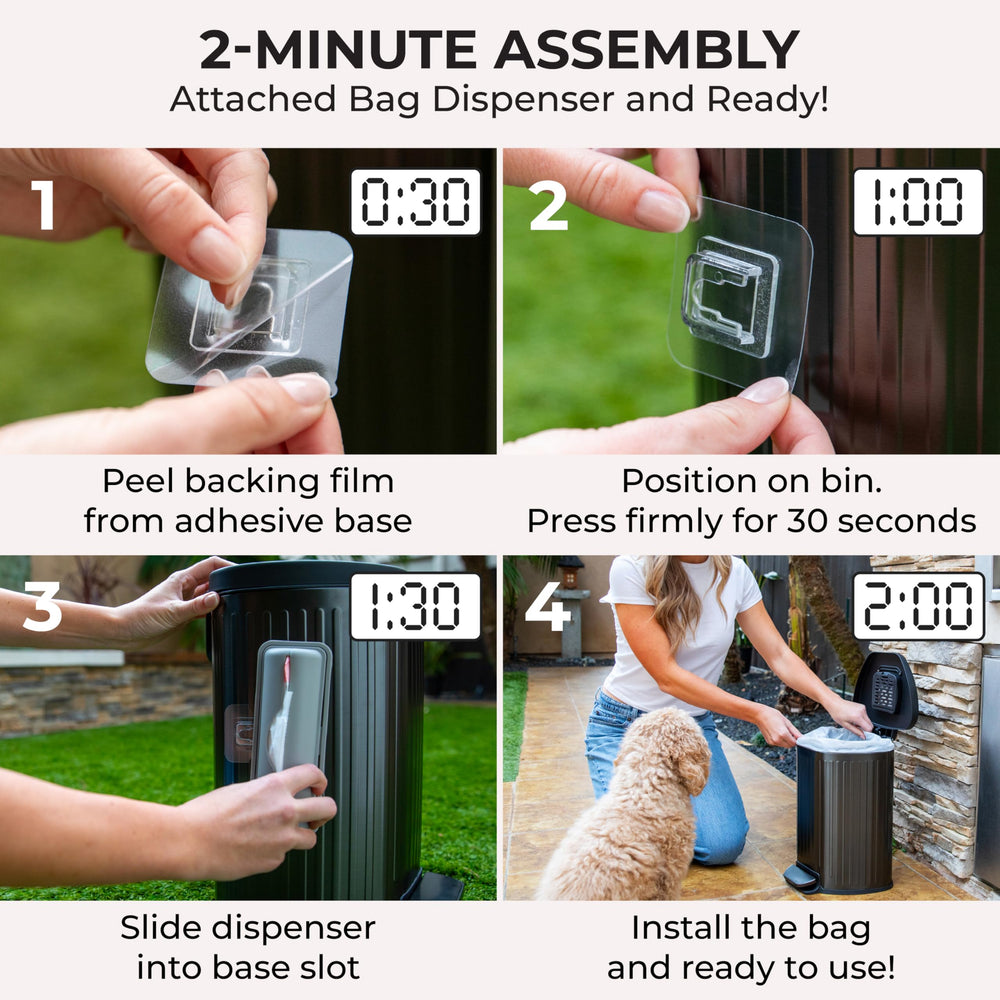 2-MINUTE ASSEMBLY
Attached Bag Dispenser and Ready!

1
0:30
Peel backing film from adhesive base

2
1:00
Position on bin. Press firmly for 30 seconds

3
1:30
Slide dispenser into base slot

4
2:00
Install the bag and ready to use!