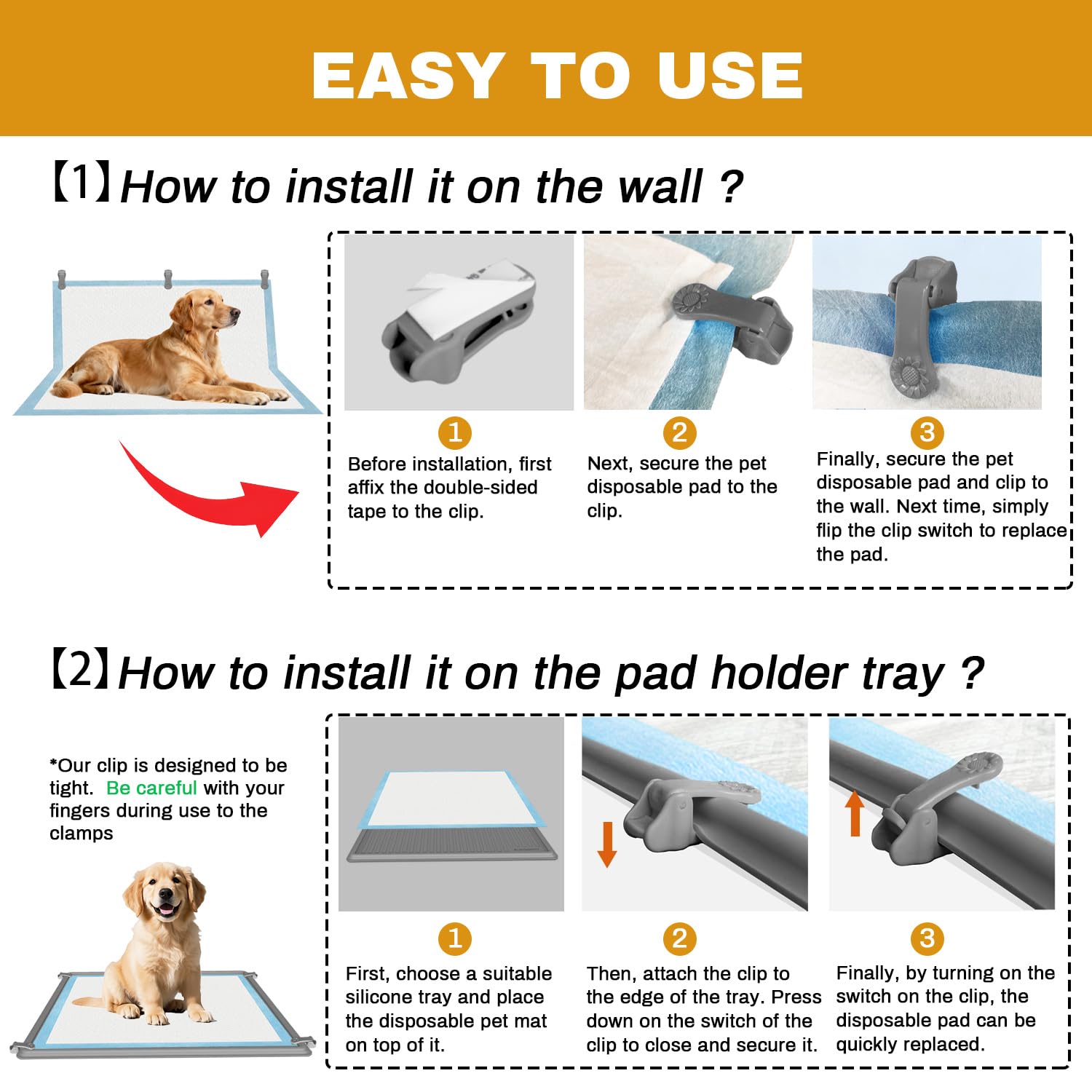 EASY TO USE

【1】How to install it on the wall ?

1
Before installation, first affix the double-sided tape to the clip.

2
Next, secure the pet disposable pad to the clip.

3
Finally, secure the pet disposable pad and clip to the wall. Next time, simply flip the clip switch to replace the pad.

【2】How to install it on the pad holder tray ?

*Our clip is designed to be tight. Be careful with your fingers during use to the clamps

1
First, choose a suitable silicone tray and place the disposable pet mat on top of it.

2
Then, attach the clip to the edge of the tray. Press down on the switch of the clip to close and secure it.

3
Finally, by turning on the switch on the clip, the disposable pad can be quickly replaced.