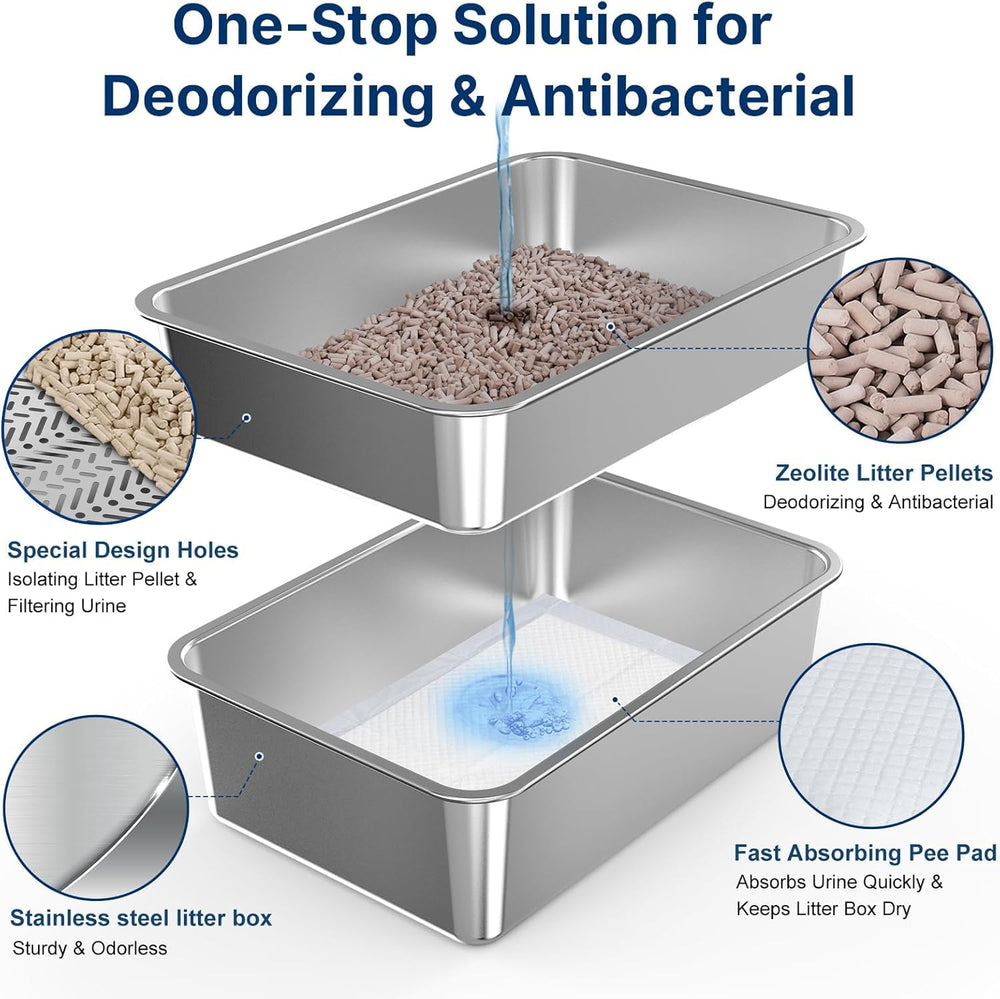 One-Stop Solution for Deodorizing & Antibacterial

Zeolite Litter Pellets
Deodorizing & Antibacterial

Special Design Holes
Isolating Litter Pellet & Filtering Urine

Fast Absorbing Pee Pad
Absorbs Urine Quickly & Keeps Litter Box Dry

Stainless steel litter box
Sturdy & Odorless