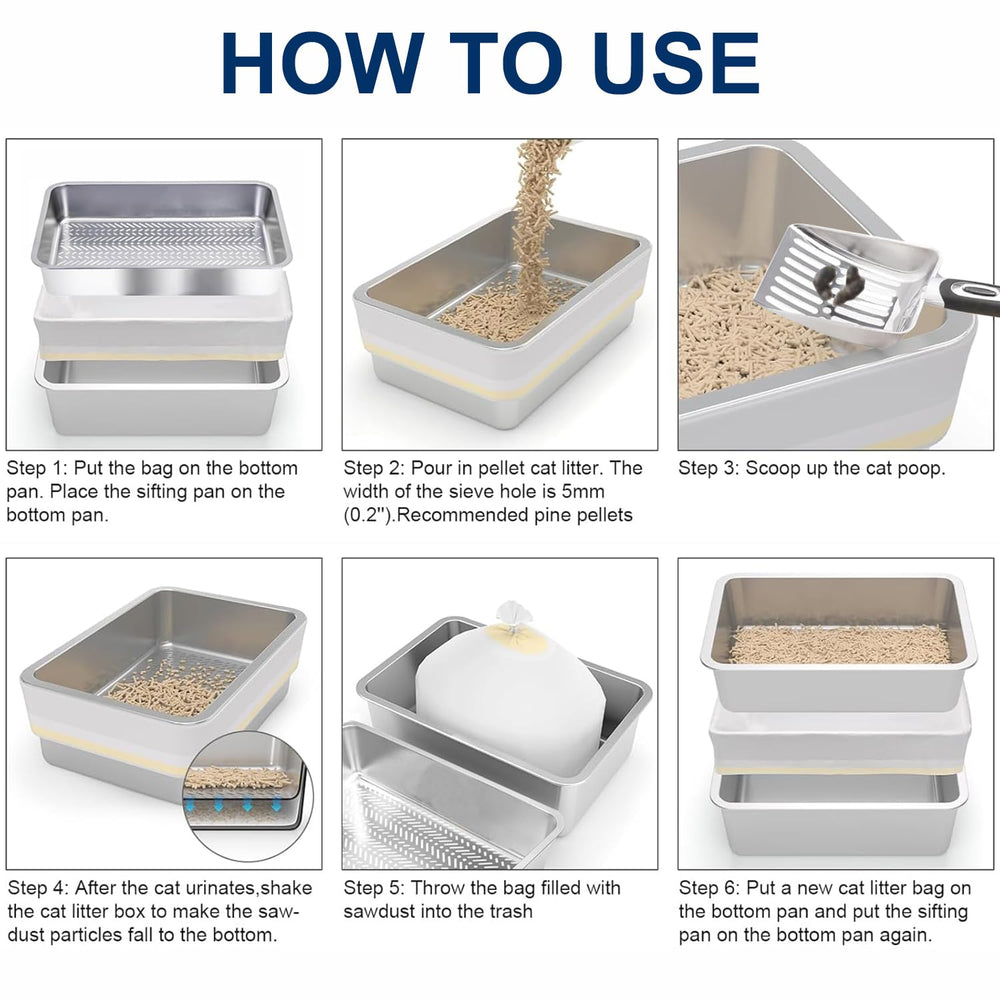 HOW TO USE

Step 1: Put the bag on the bottom pan. Place the sifting pan on the bottom pan.

Step 2: Pour in pellet cat litter. The width of the sieve hole is 5mm (0.2'').Recommended pine pellets

Step 3: Scoop up the cat poop.

Step 4: After the cat urinates,shake the cat litter box to make the sawdust particles fall to the bottom.

Step 5: Throw the bag filled with sawdust into the trash

Step 6: Put a new cat litter bag on the bottom pan and put the sifting pan on the bottom pan again.