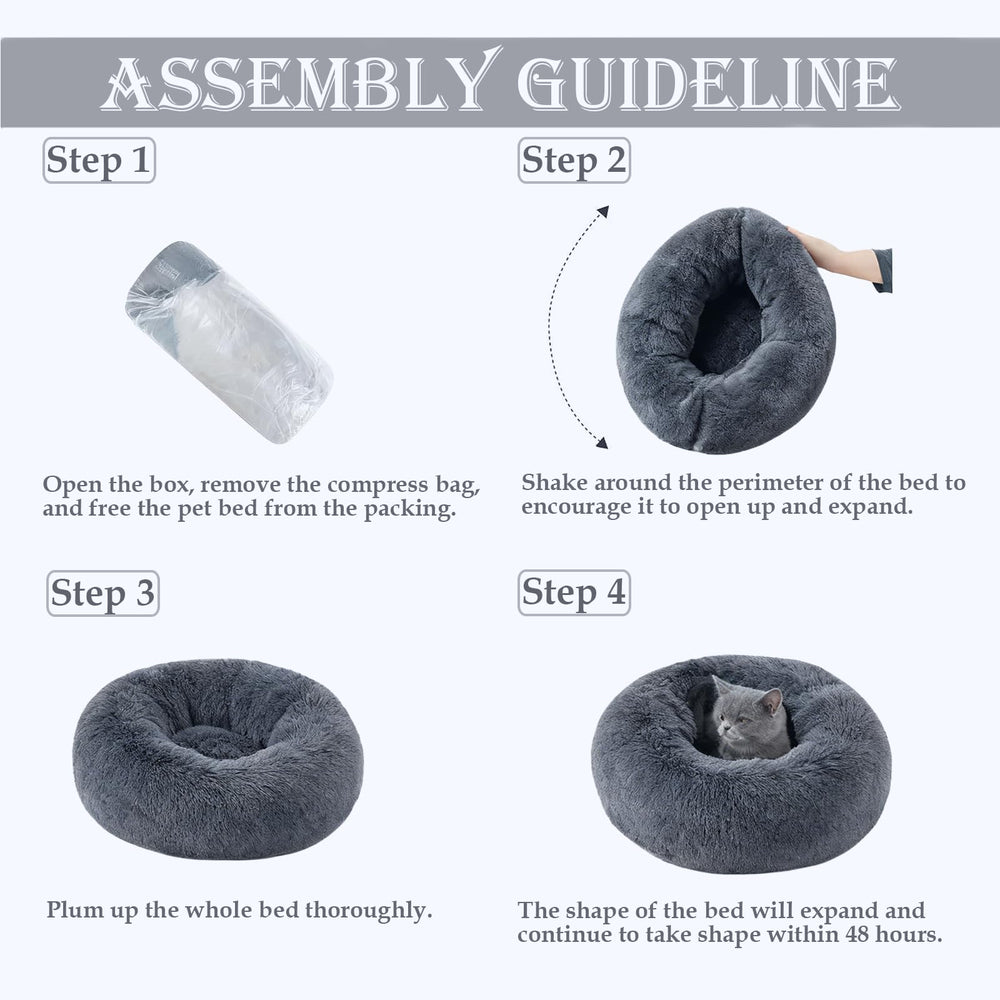 ASSEMBLY GUIDELINE

Step 1

Open the box, remove the compress bag, and free the pet bed from the packing.

Step 2

Shake around the perimeter of the bed to encourage it to open up and expand.

Step 3

Plum up the whole bed thoroughly.

Step 4

The shape of the bed will expand and continue to take shape within 48 hours.