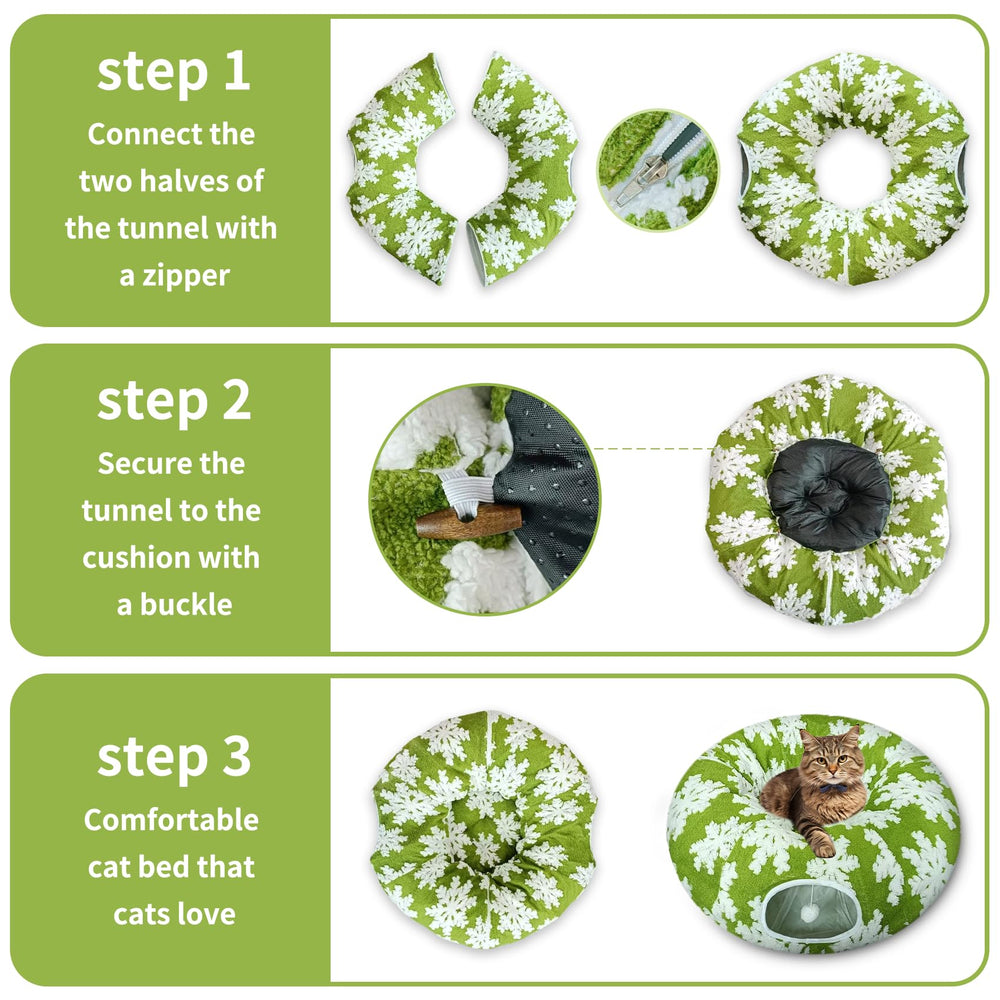 step 1
Connect the two halves of the tunnel with a zipper

step 2
Secure the tunnel to the cushion with a buckle

step 3
Comfortable cat bed that cats love