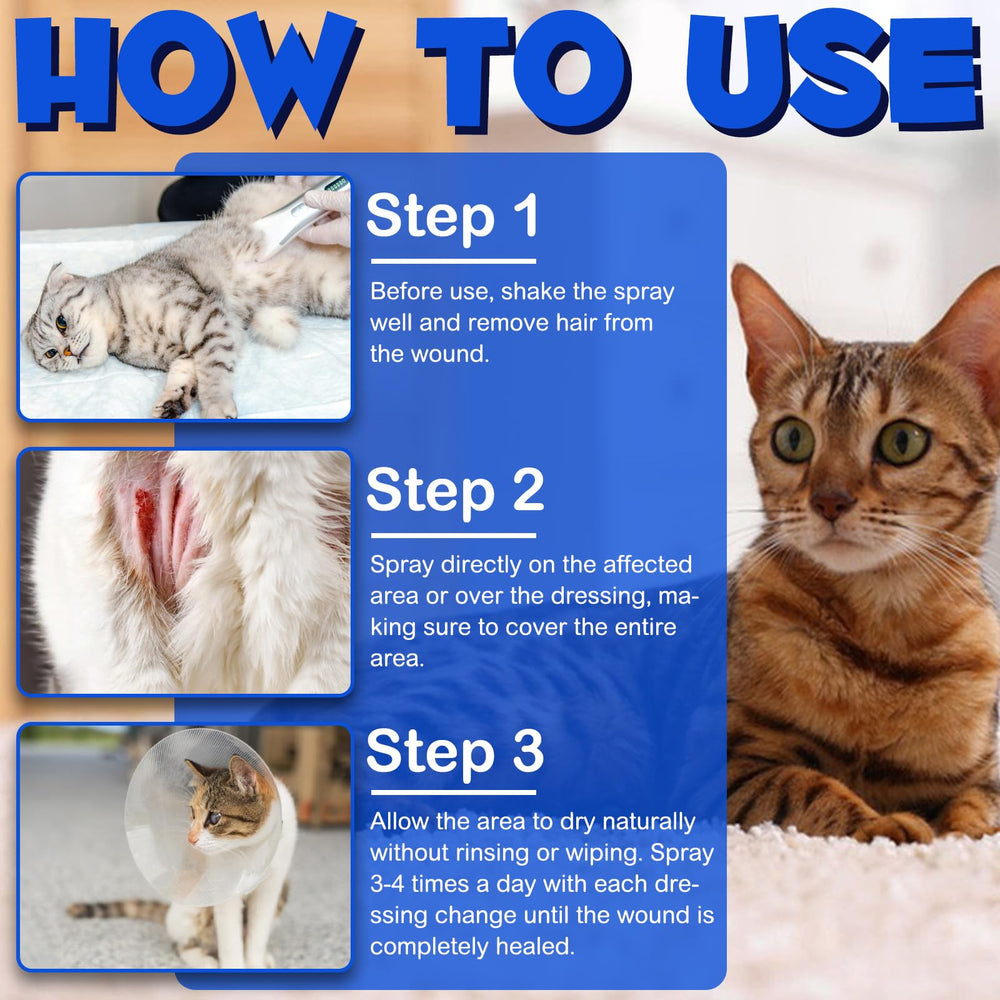 HOW TO USE

Step 1

Before use, shake the spray well and remove hair from the wound.

Step 2

Spray directly on the affected area or over the dressing, making sure to cover the entire area.

Step 3

Allow the area to dry naturally without rinsing or wiping. Spray 3-4 times a day with each dressing change until the wound is completely healed.