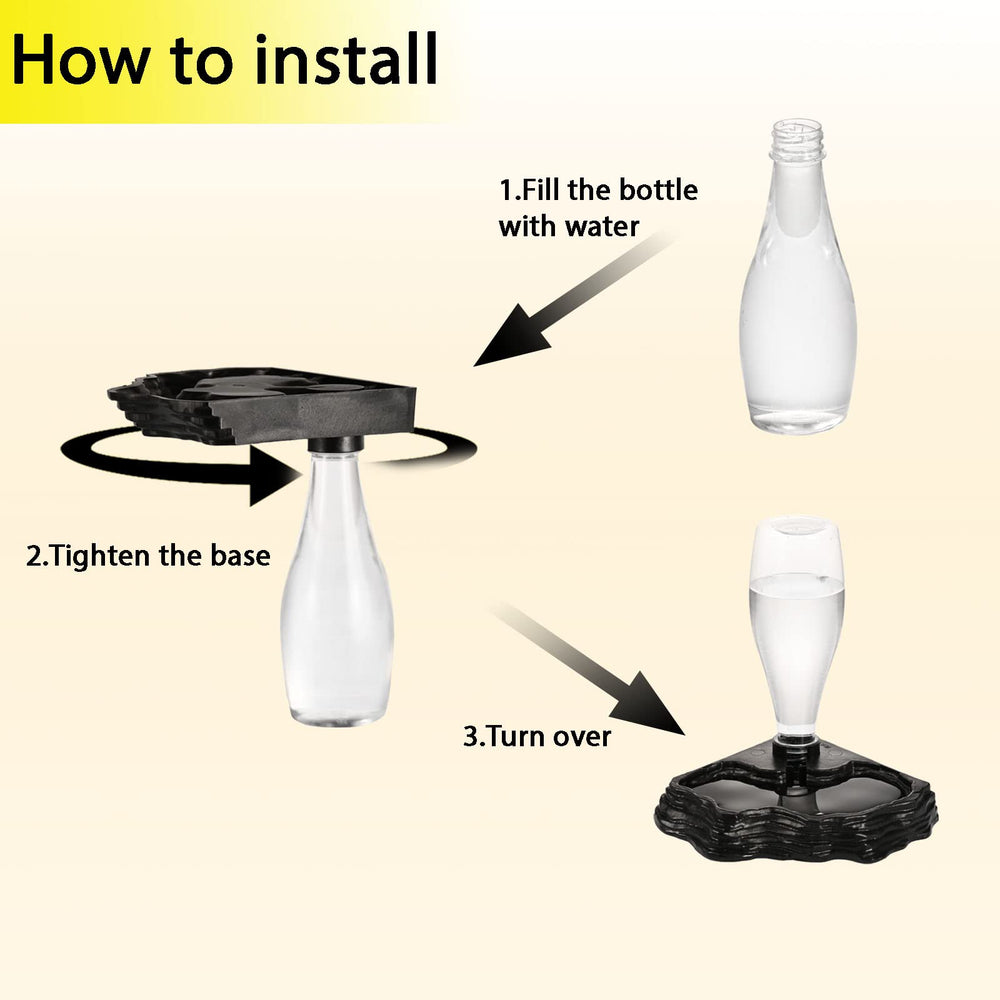 How to install

1.Fill the bottle with water

2.Tighten the base

3.Turn over