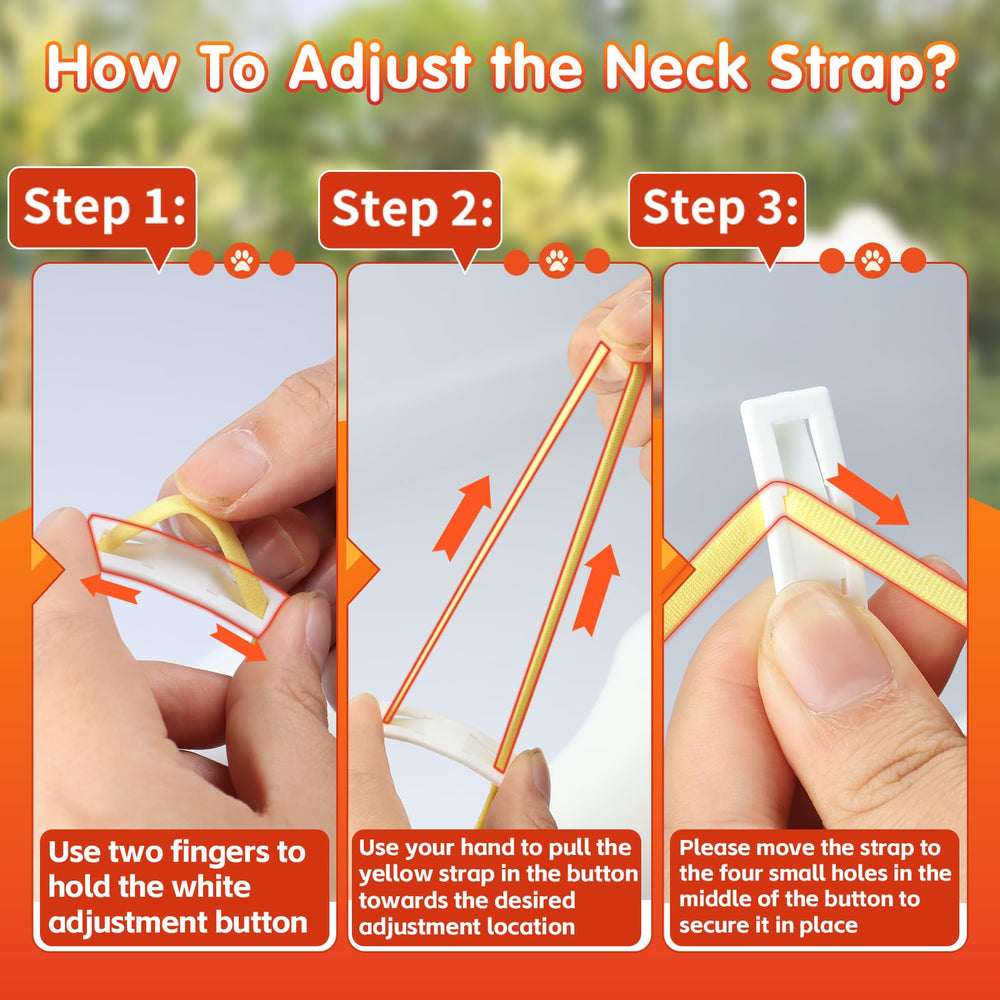 How To Adjust the Neck Strap?

Step 1:

Use two fingers to hold the white adjustment button

Step 2:

Use your hand to pull the yellow strap in the button towards the desired adjustment location

Step 3:

Please move the strap to the four small holes in the middle of the button to secure it in place